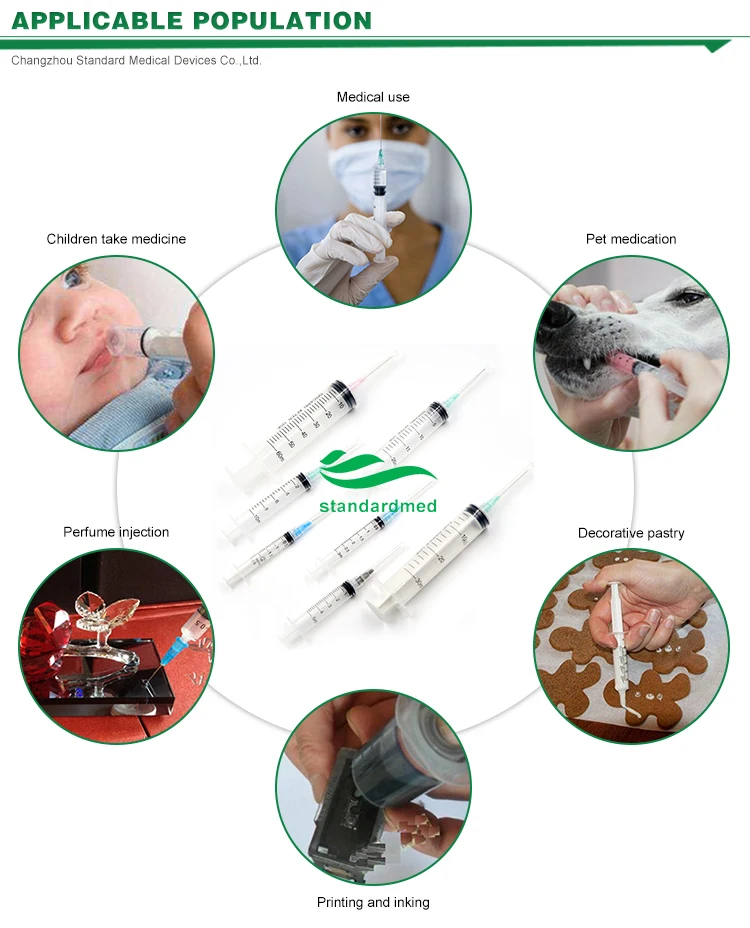 APPLICABLE POPULATION

Changzhou Standard Medical Devices Co.,Ltd.

Medical use

Children take medicine

Pet medication

standardmed

Perfume injection

Decorative pastry

Printing and inking