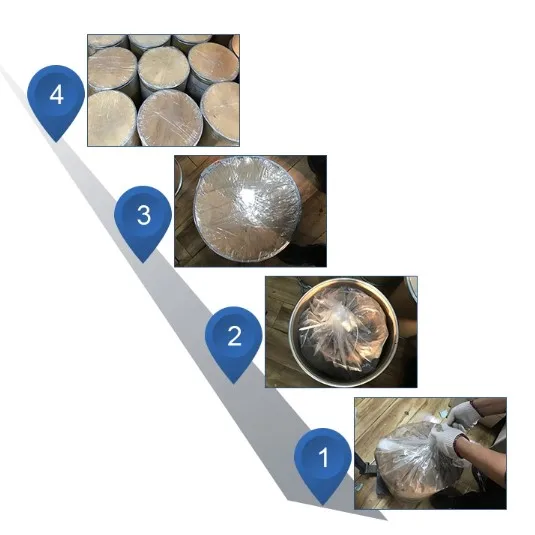 4

3

2

1