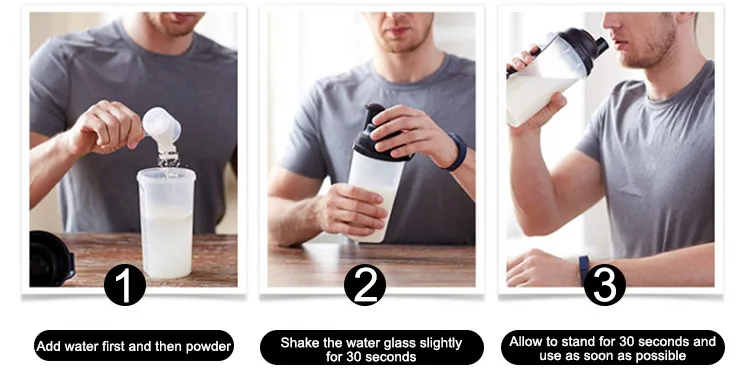 1

Add water first and then powder

2

Shake the water glass slightly for 30 seconds

3

Allow to stand for 30 seconds and use as soon as possible