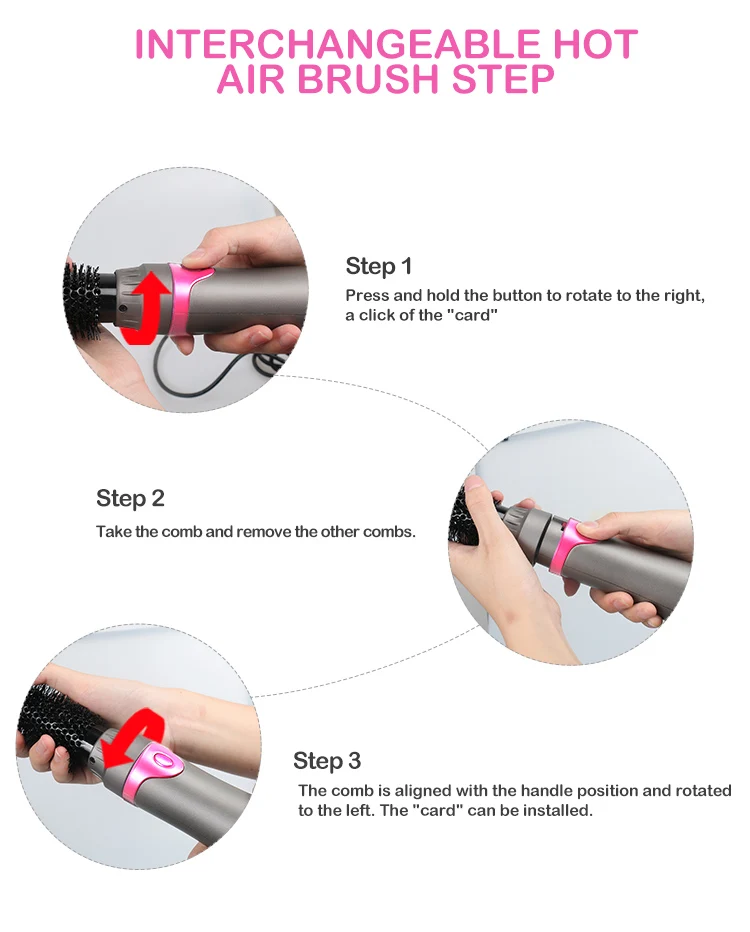 INTERCHANGEABLE HOT AIR BRUSH STEP

Step 1

Press and hold the button to rotate to the right, a click of the "card"

Step 2

Take the comb and remove the other combs.

Step 3

The comb is aligned with the handle position and rotated to the left. The "card" can be installed.