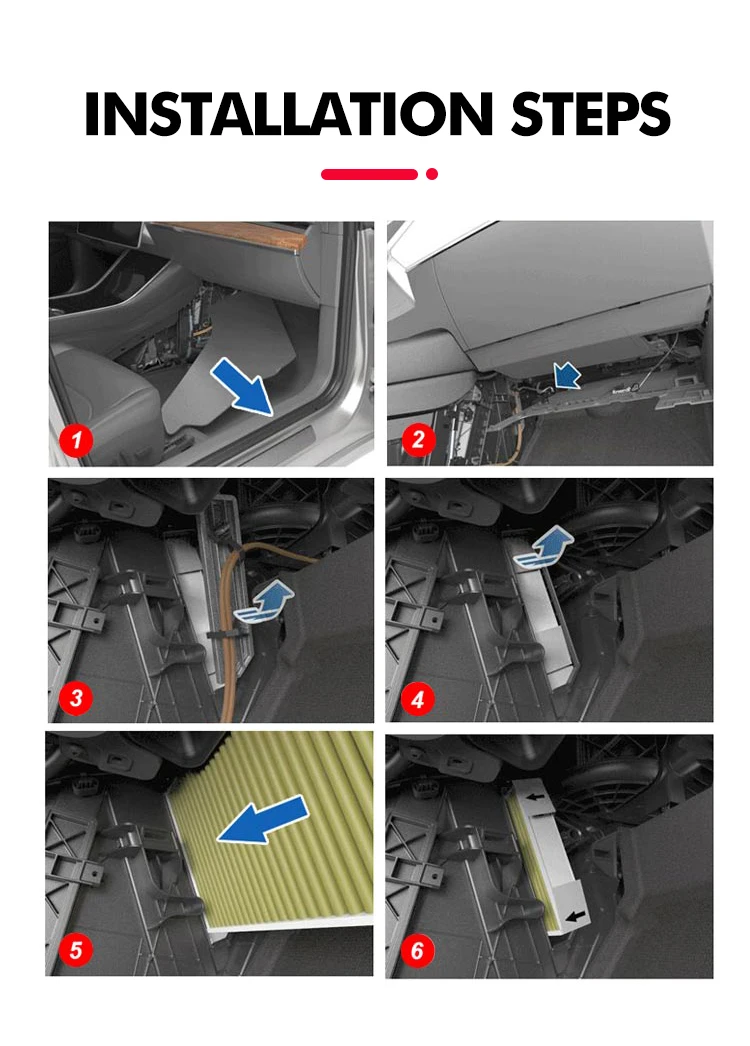 INSTALLATION STEPS

1

2

3

4

5

6