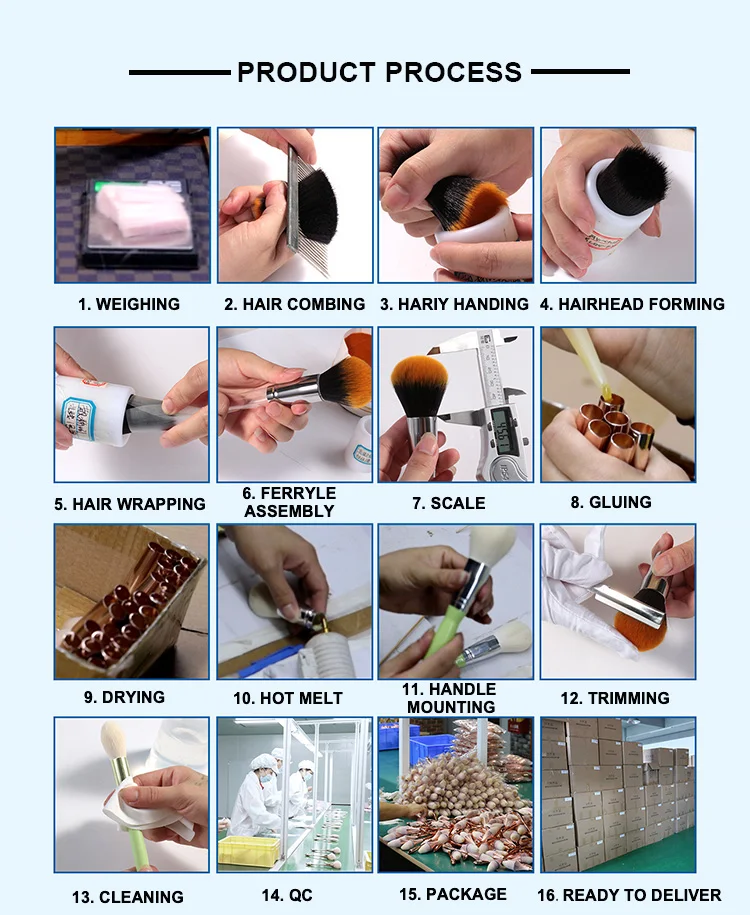 PRODUCT PROCESS

1. WEIGHING
2. HAIR COMBING
3. HARIY HANDING
4. HAIRHEAD FORMING

5. HAIR WRAPPING
6. FERRYLE ASSEMBLY
7. SCALE
8. GLUING

9. DRYING
10. HOT MELT
11. HANDLE MOUNTING
12. TRIMMING

13. CLEANING
14. QC
15. PACKAGE
16. READY TO DELIVER