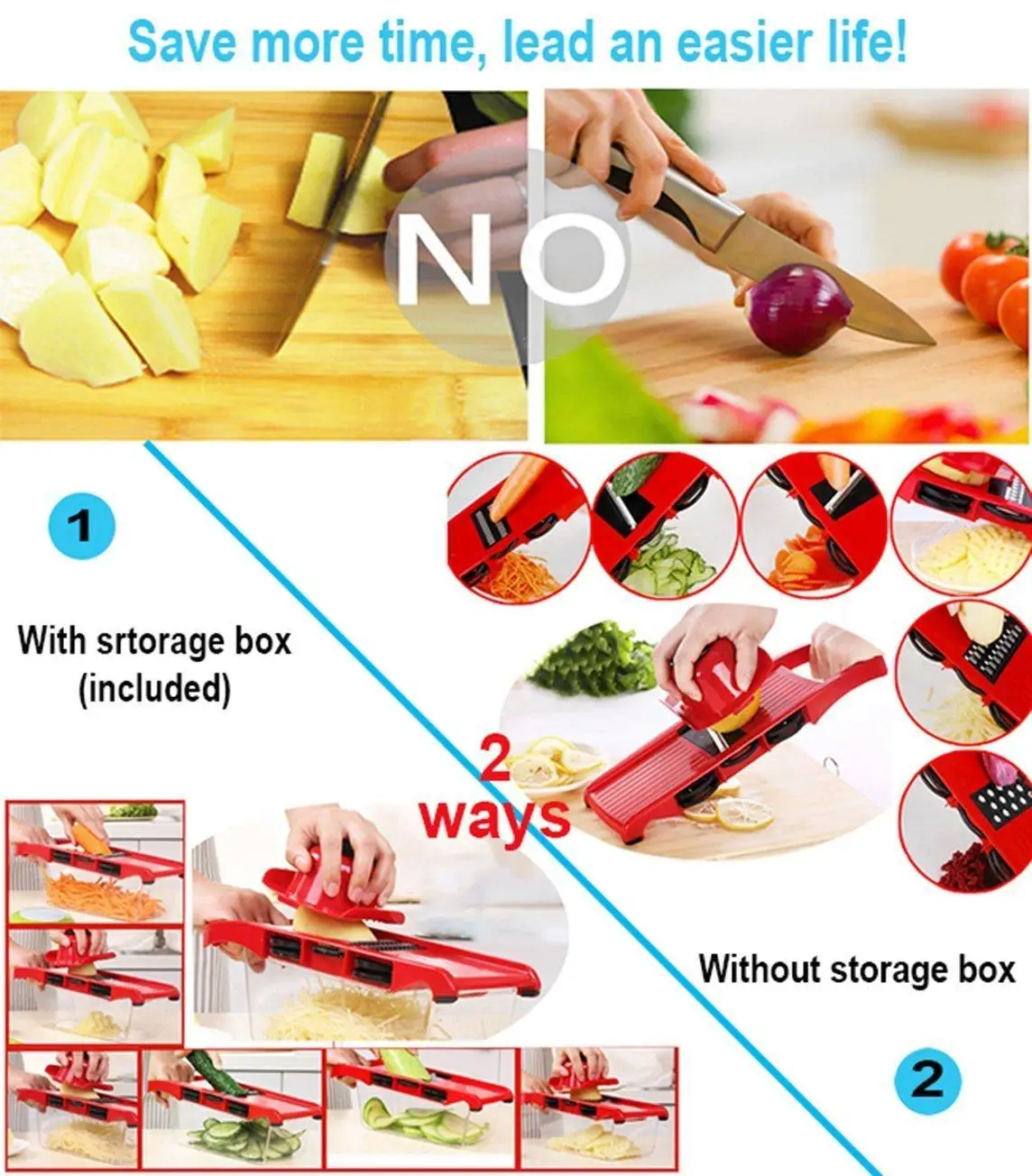 Save more time, lead an easier life!

NO

1

With srtorage box
(included)

2
ways

Without storage box

2