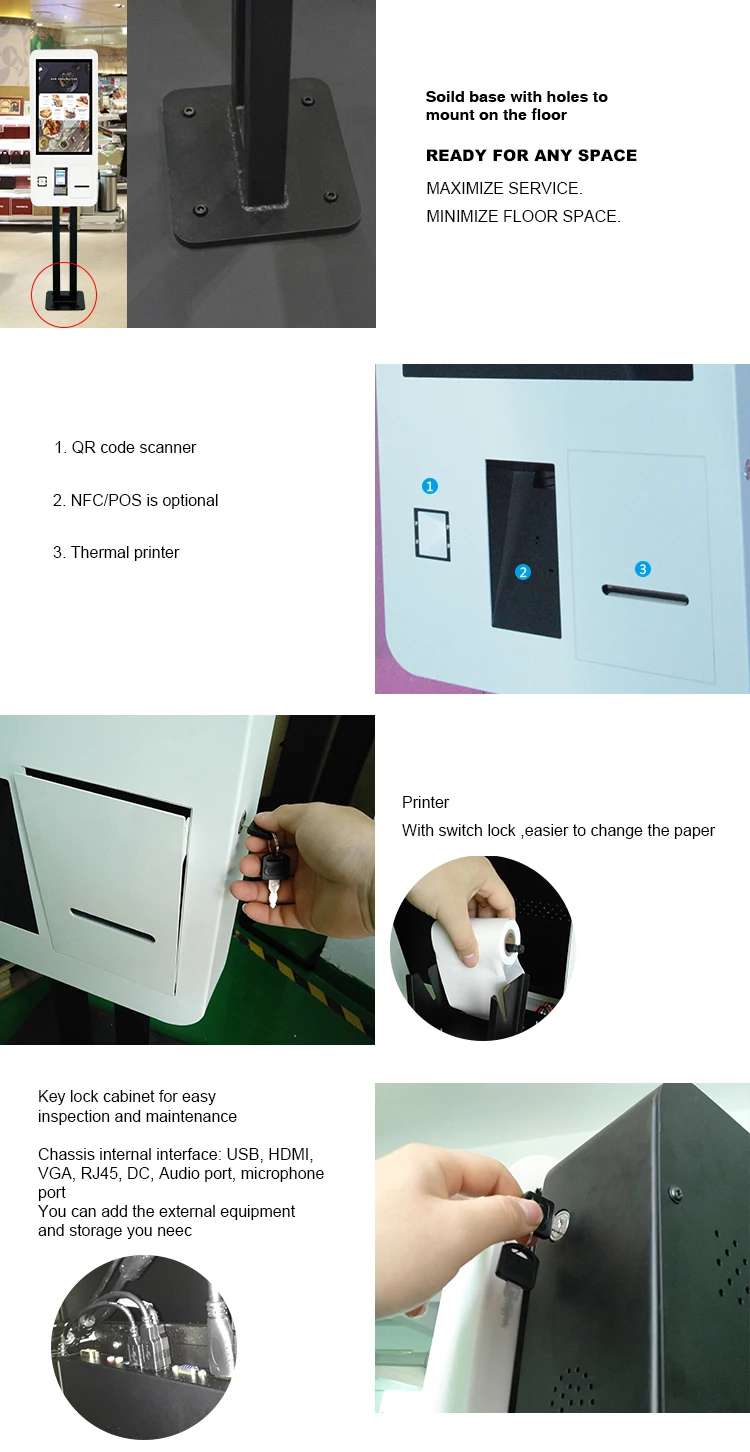 Soild base with holes to mount on the floor

READY FOR ANY SPACE

MAXIMIZE SERVICE.

MINIMIZE FLOOR SPACE.

1. QR code scanner

2. NFC/POS is optional

3. Thermal printer

1

2

3

Printer

With switch lock ,easier to change the paper

Key lock cabinet for easy inspection and maintenance

Chassis internal interface: USB, HDMI, VGA, RJ45, DC, Audio port, microphone port
You can add the external equipment and storage you neec