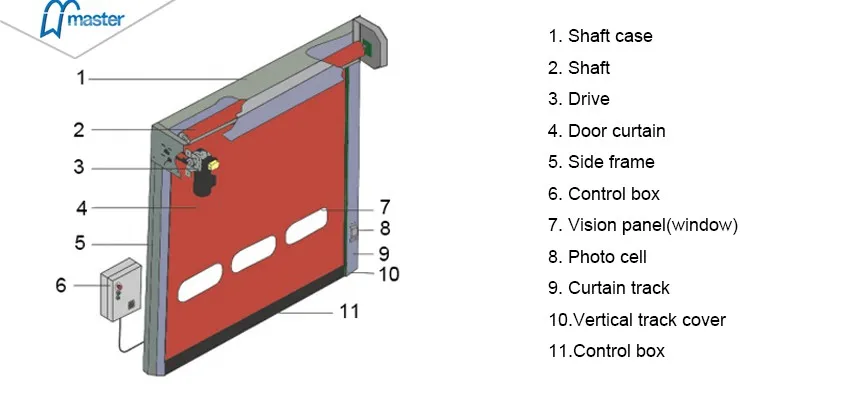 master

1
2
3
4
5
6
7
8
9
10
11

1. Shaft case
2. Shaft
3. Drive
4. Door curtain
5. Side frame
6. Control box
7. Vision panel(window)
8. Photo cell
9. Curtain track
10.Vertical track cover
11.Control box