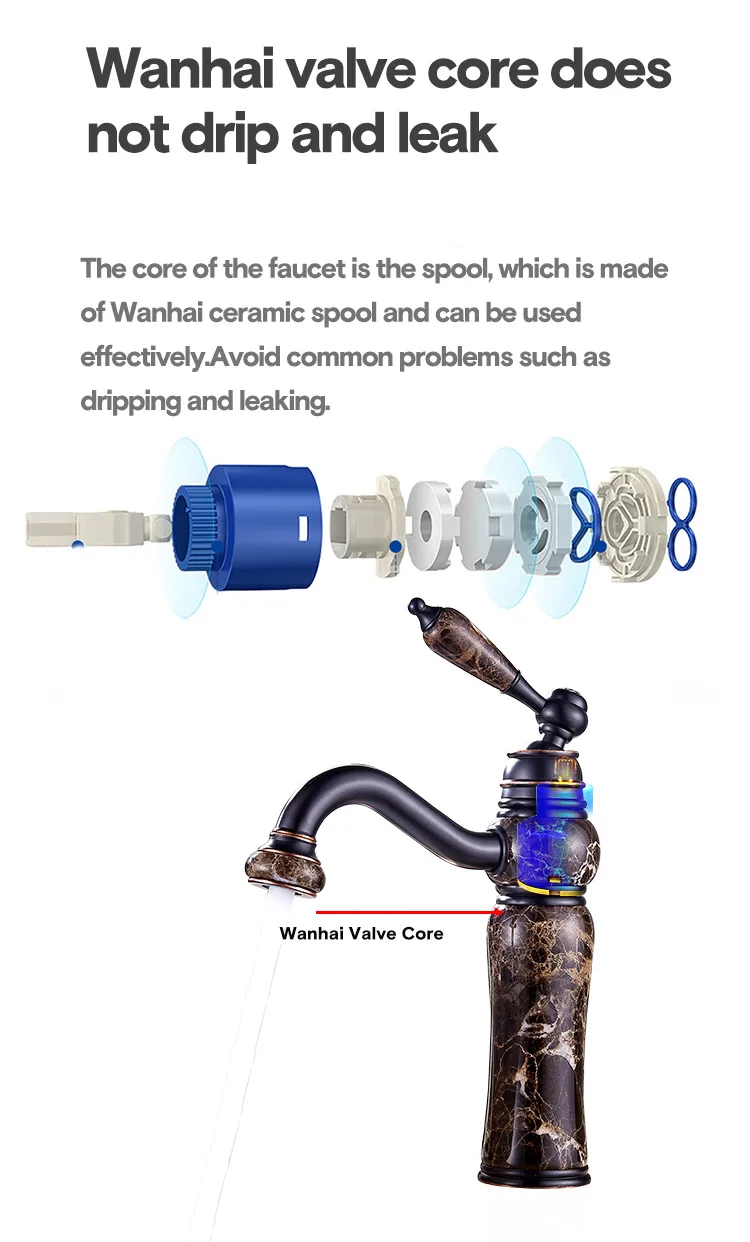 Wanhai valve core does not drip and leak

The core of the faucet is the spool, which is made of Wanhai ceramic spool and can be used effectively.Avoid common problems such as dripping and leaking.

Wanhai Valve Core