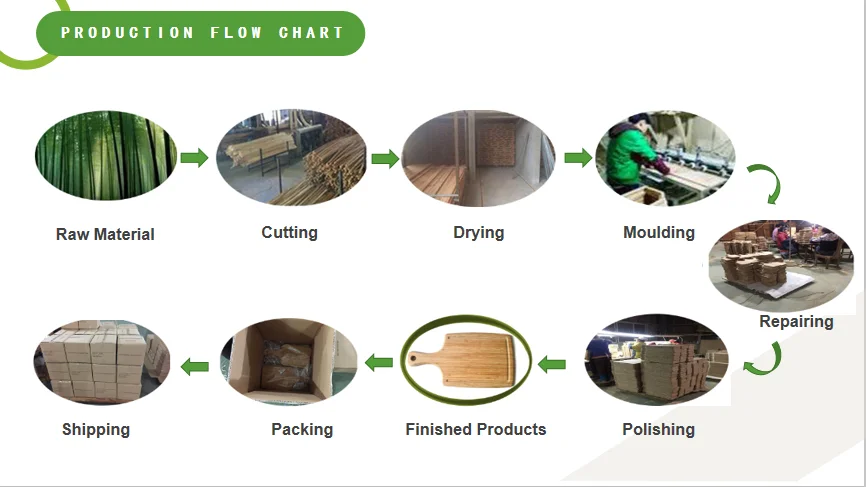 PRODUCTION FLOW CHART

Raw Material

Cutting

Drying

Moulding

Repairing

Polishing

Finished Products

Packing

Shipping