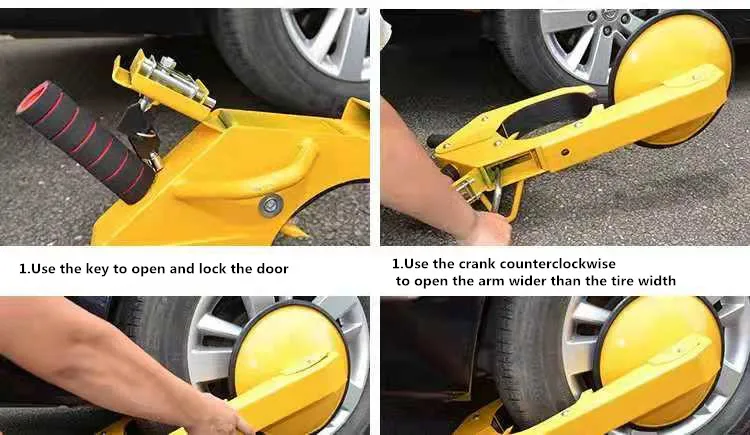 1.Use the key to open and lock the door

1.Use the crank counterclockwise to open the arm wider than the tire width