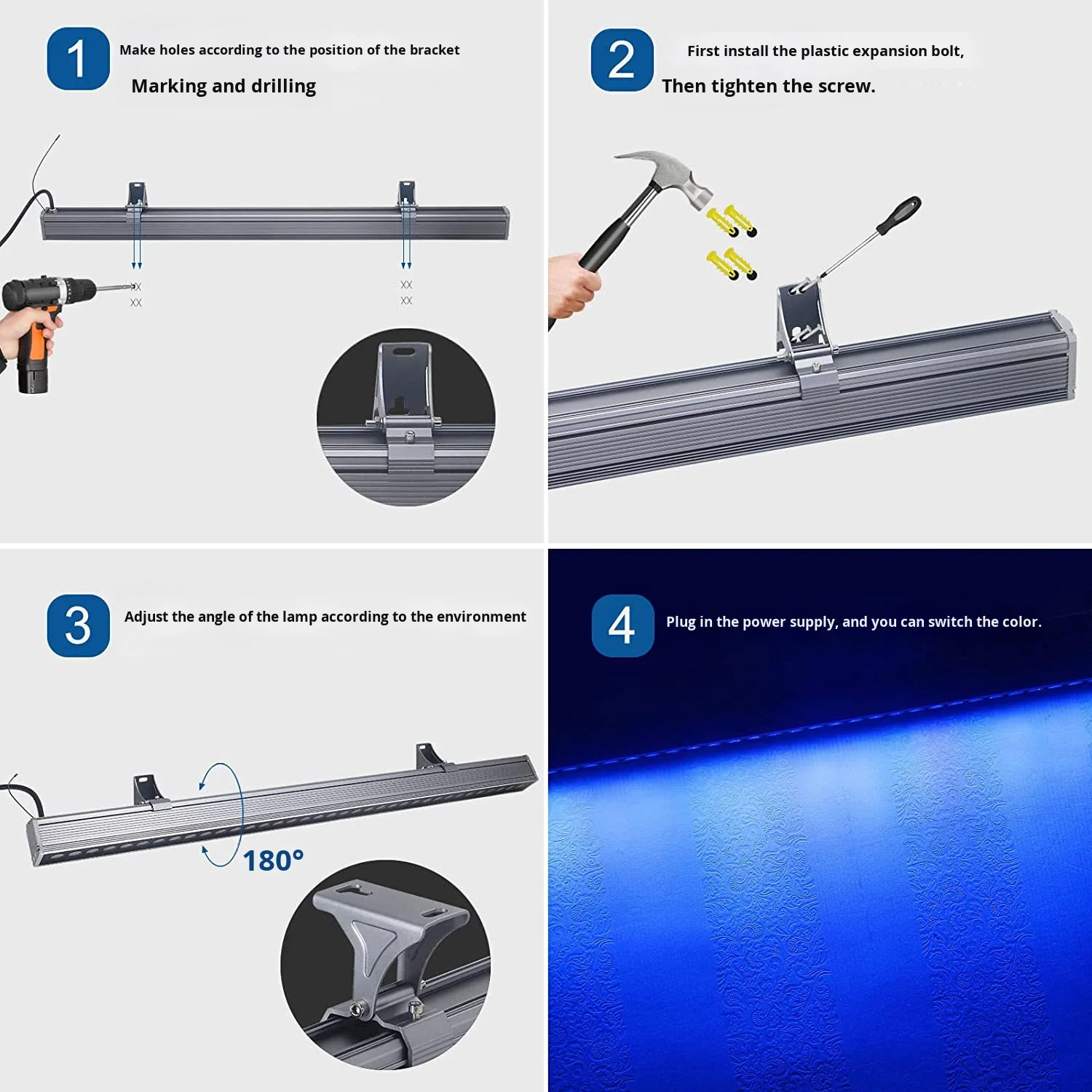 1

Make holes according to the position of the bracket

Marking and drilling

XX
XX

XX
XX

2

First install the plastic expansion bolt,

Then tighten the screw.

3

Adjust the angle of the lamp according to the environment

180°

4

Plug in the power supply, and you can switch the color.