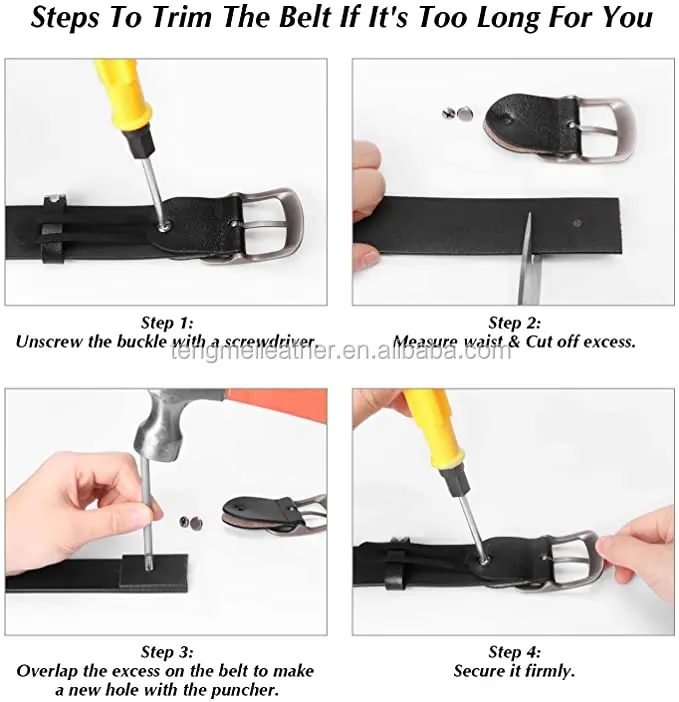 Steps To Trim The Belt If It's Too Long For You

Step 1:
Unscrew the buckle with a screwdriver.

Step 2:
Measure waist & Cut off excess.

tengmeileather.en.alibaba.com

Step 3:
Overlap the excess on the belt to make a new hole with the puncher.

Step 4:
Secure it firmly.