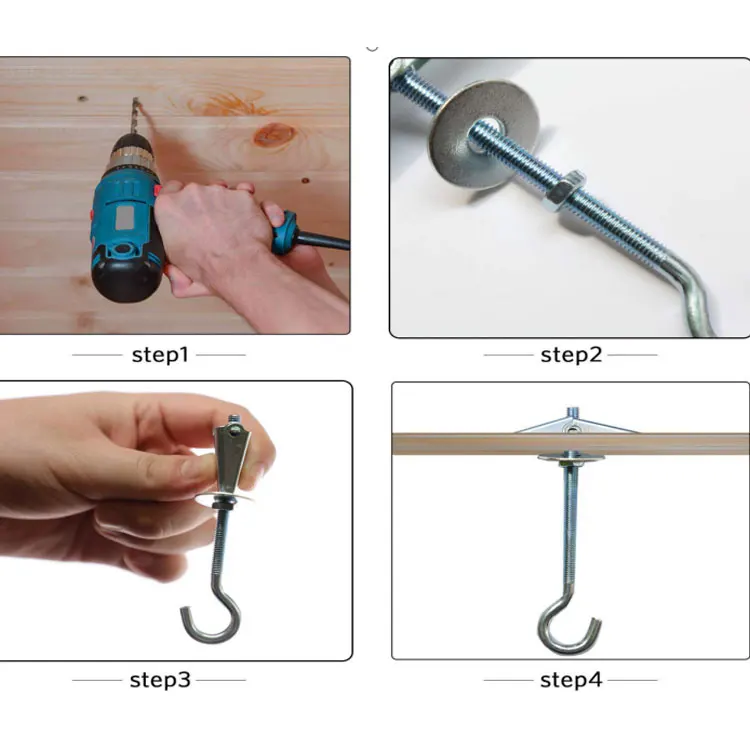 step1

step2

step3

step4