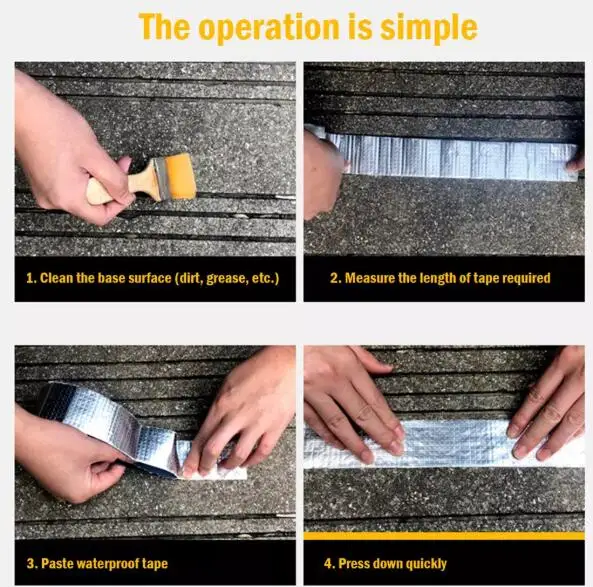 The operation is simple

1. Clean the base surface (dirt, grease, etc.)

2. Measure the length of tape required

3. Paste waterproof tape

4. Press down quickly