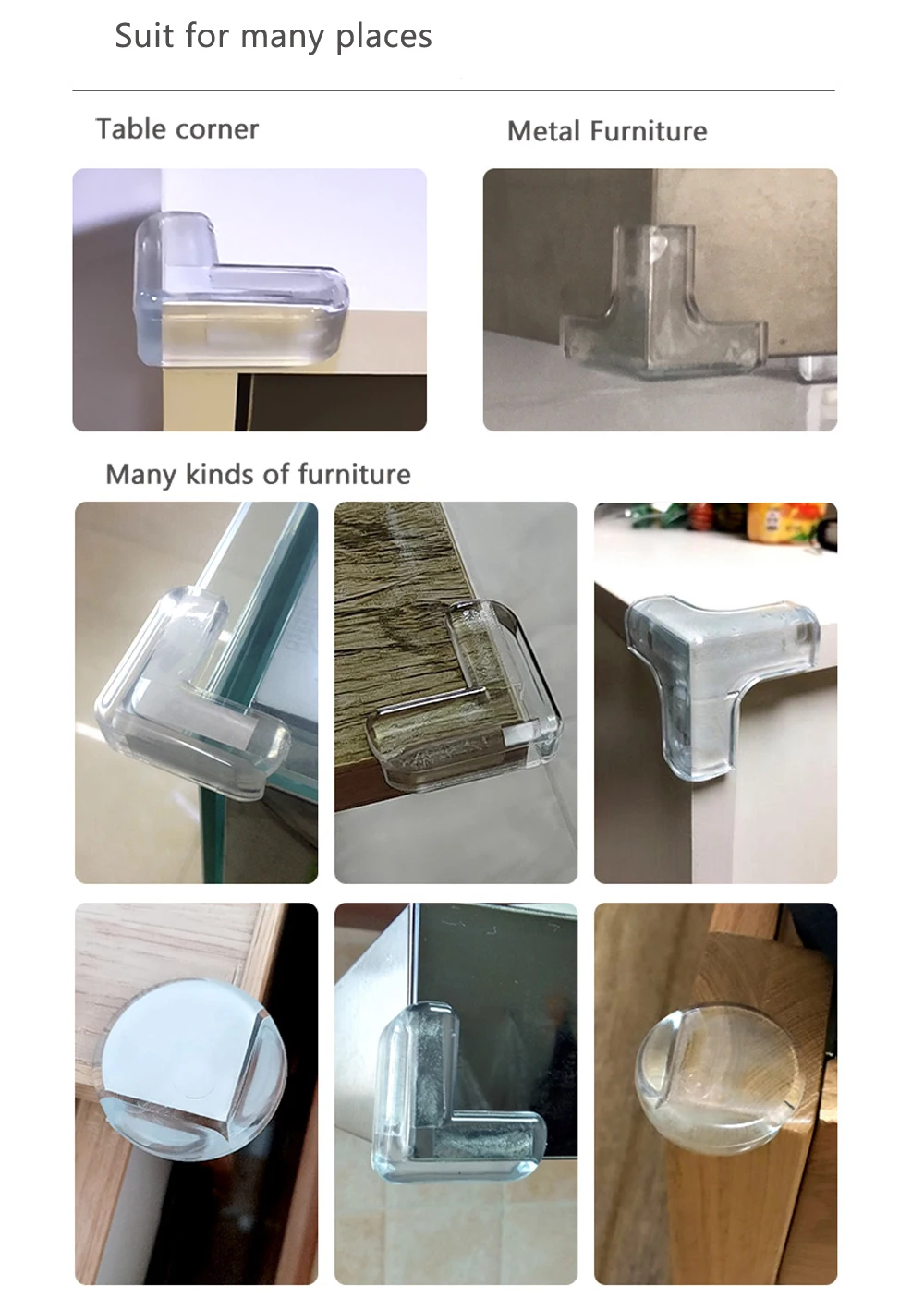 Suit for many places

Table corner

Metal Furniture

Many kinds of furniture