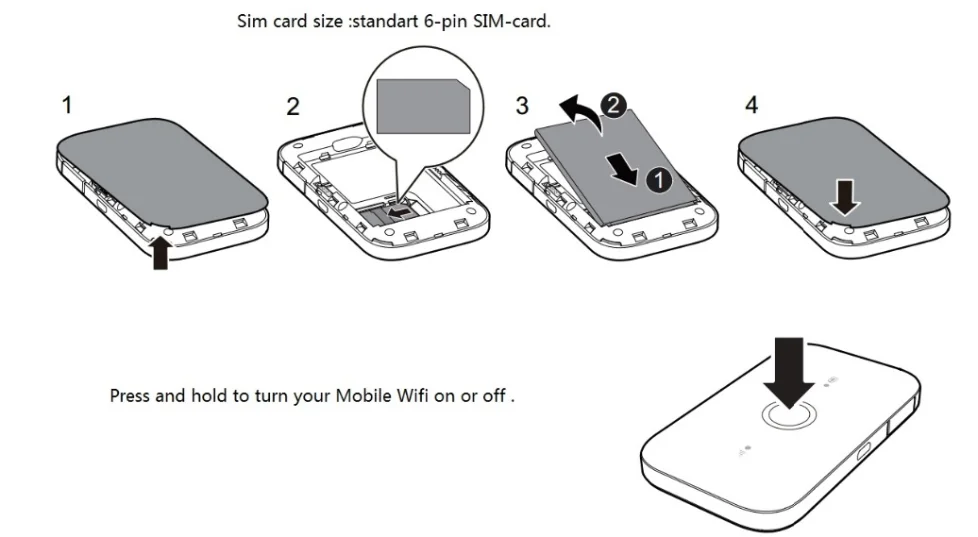 Sim card size :standart 6-pin SIM-card.

1

2

3

2

1

4

Press and hold to turn your Mobile Wifi on or off .