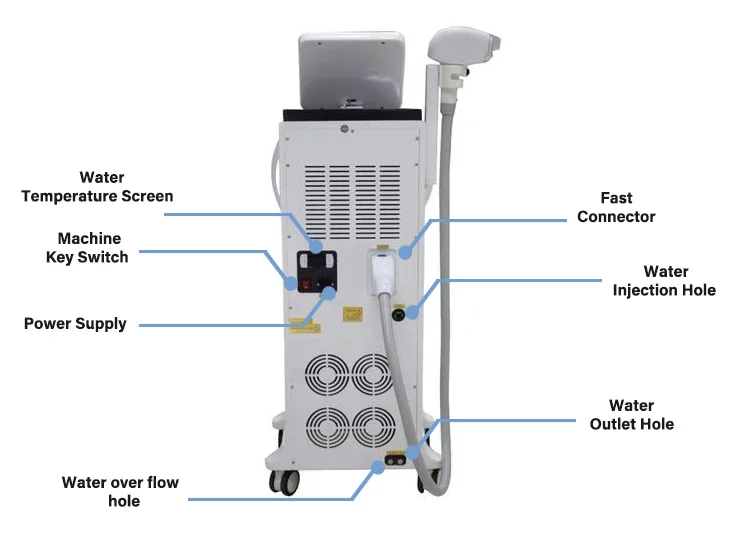 Water Temperature Screen

Machine Key Switch

Power Supply

Water over flow hole

Fast Connector

Water Injection Hole

Water Outlet Hole