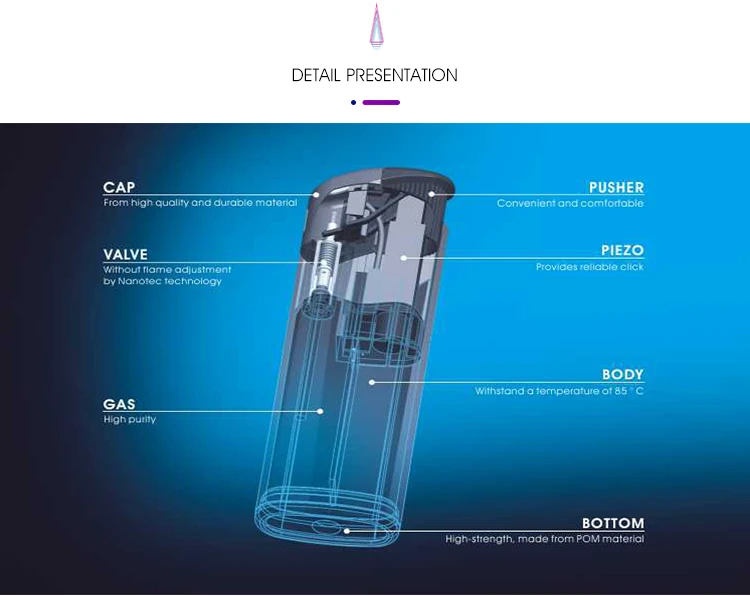 DETAIL PRESENTATION

CAP
From high quality and durable material

VALVE
Without flame adjustment by Nanotec technology

GAS
High purity

PUSHER
Convenient and comfortable

PIEZO
Provides reliable click

BODY
Withstand a temperature of 85 ° C

BOTTOM
High-strength, made from POM material