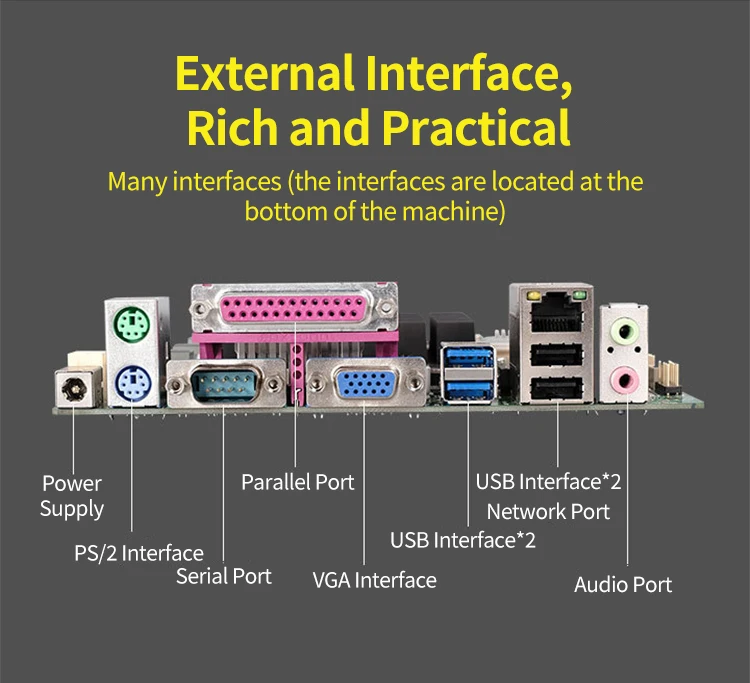 External Interface, Rich and Practical

Many interfaces (the interfaces are located at the bottom of the machine)

Power Supply

PS/2 Interface

Serial Port

Parallel Port

VGA Interface

USB Interface*2

USB Interface*2

Network Port

Audio Port