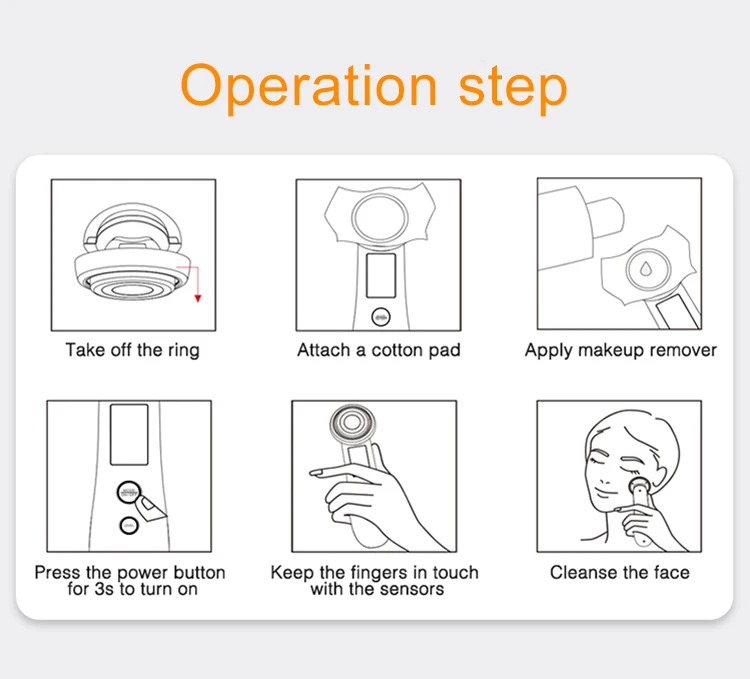 Operation step

Take off the ring

Attach a cotton pad

Apply makeup remover

Press the power button for 3s to turn on

Keep the fingers in touch with the sensors

Cleanse the face