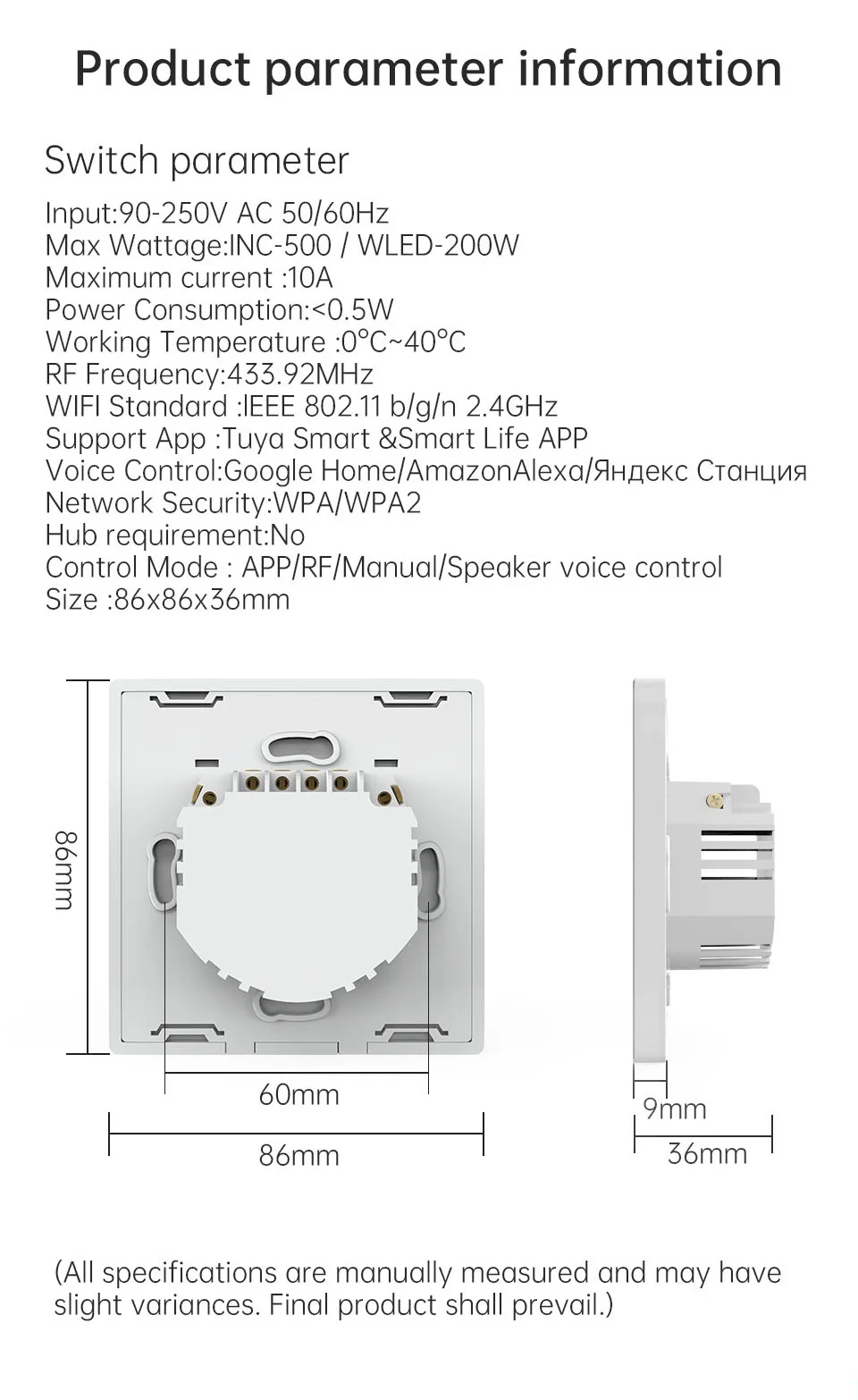 Product parameter information

Switch parameter

Input:90-250V AC 50/60Hz
Max Wattage:INC-500 / WLED-200W
Maximum current :10A
Power Consumption:<0.5W
Working Temperature :0°C~40°C
RF Frequency:433.92MHz
WIFI Standard :IEEE 802.11 b/g/n 2.4GHz
Support App :Tuya Smart &Smart Life APP
Voice Control:Google Home/AmazonAlexa/Яндекс Станция
Network Security:WPA/WPA2
Hub requirement:No
Control Mode : APP/RF/Manual/Speaker voice control
Size :86x86x36mm

86mm

60mm

86mm

9mm

36mm

(All specifications are manually measured and may have slight variances. Final product shall prevail.)