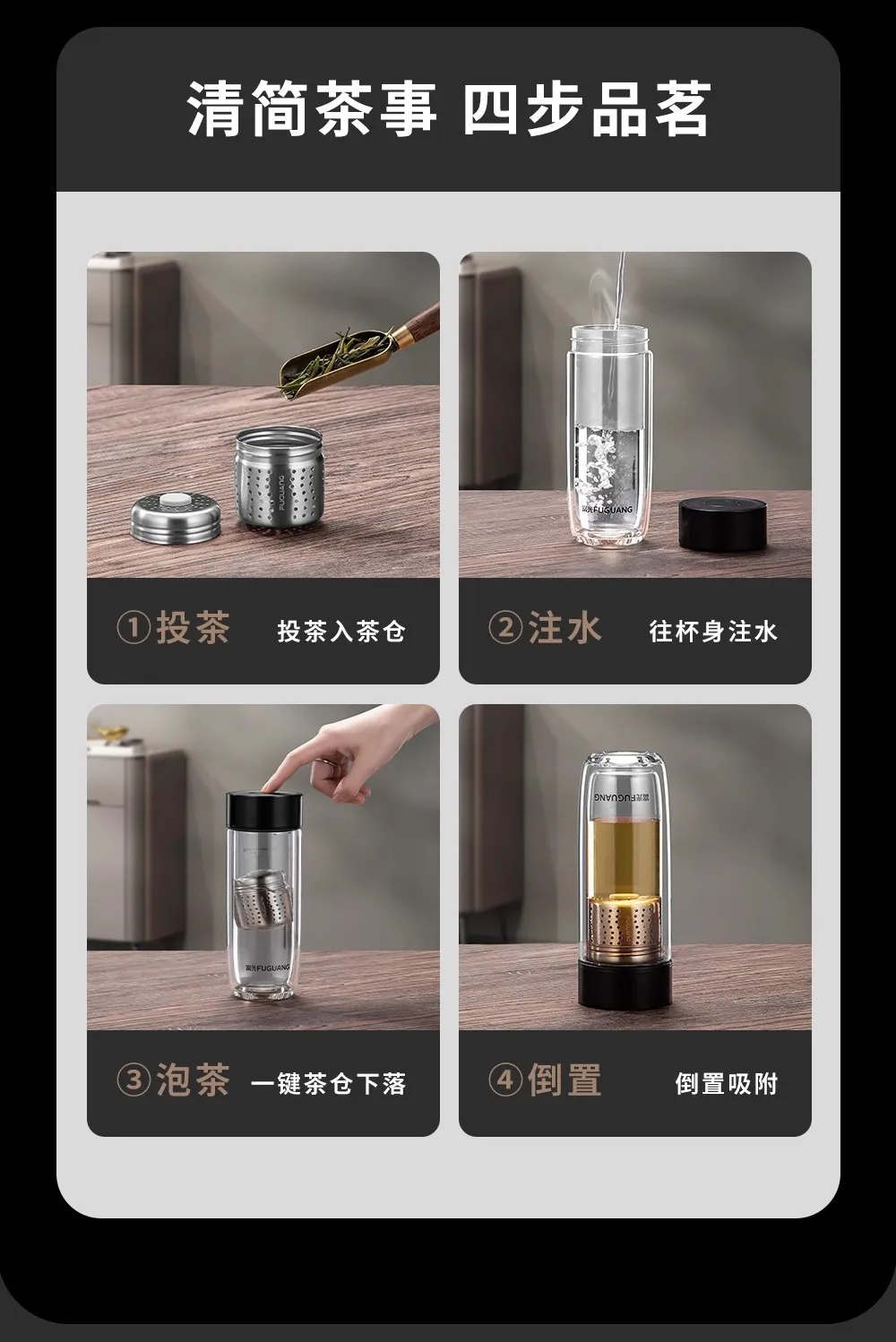 清简茶事 四步品茗

FUGUANG

①投茶 投茶入茶仓

富光FUGUANG

②注水 往杯身注水

富光FUGUANG

③泡茶 一键茶仓下落

富光FUGUANG

④倒置 倒置吸附