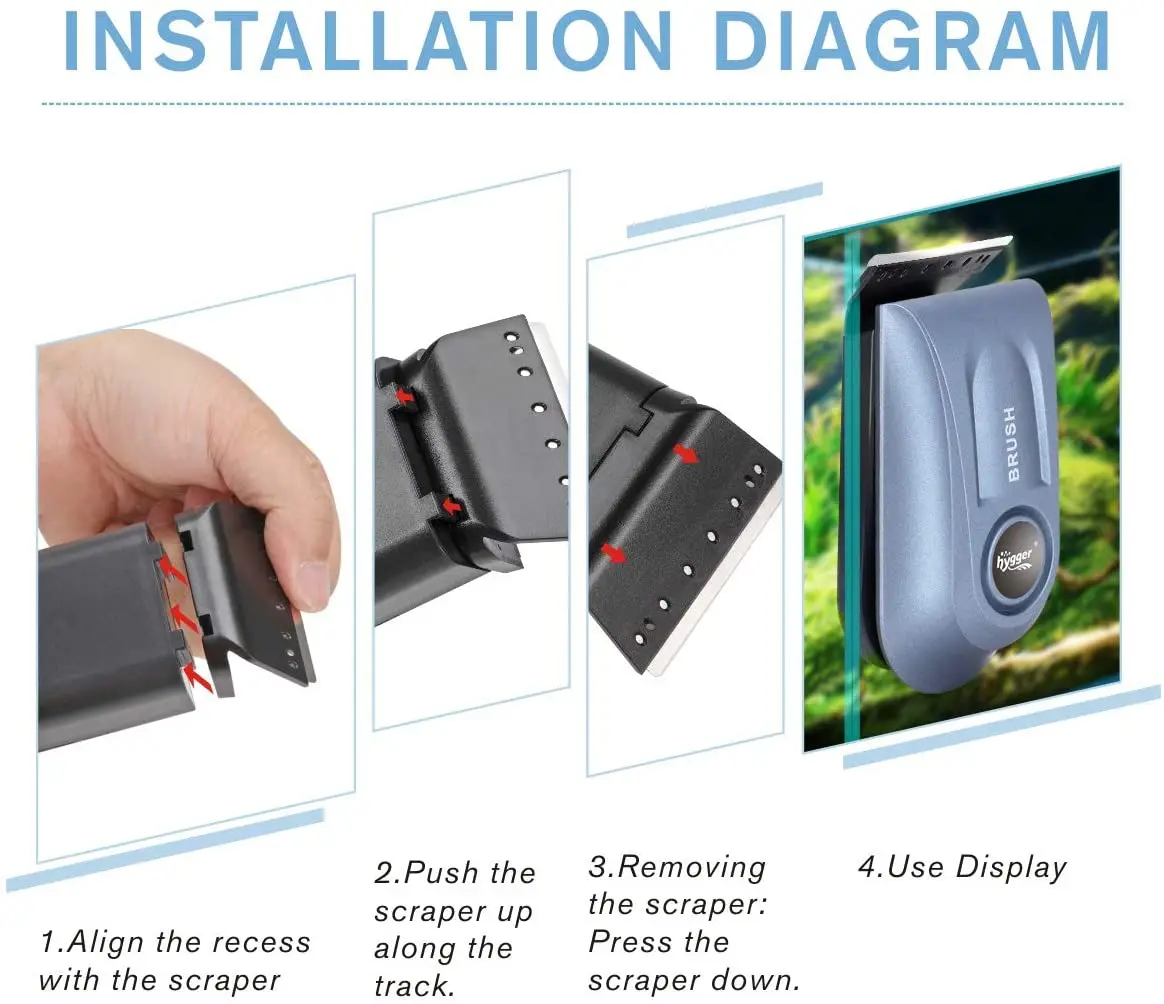 INSTALLATION DIAGRAM

BRUSH

hygger

1.Align the recess with the scraper

2.Push the scraper up along the track.

3.Removing the scraper: Press the scraper down.

4.Use Display