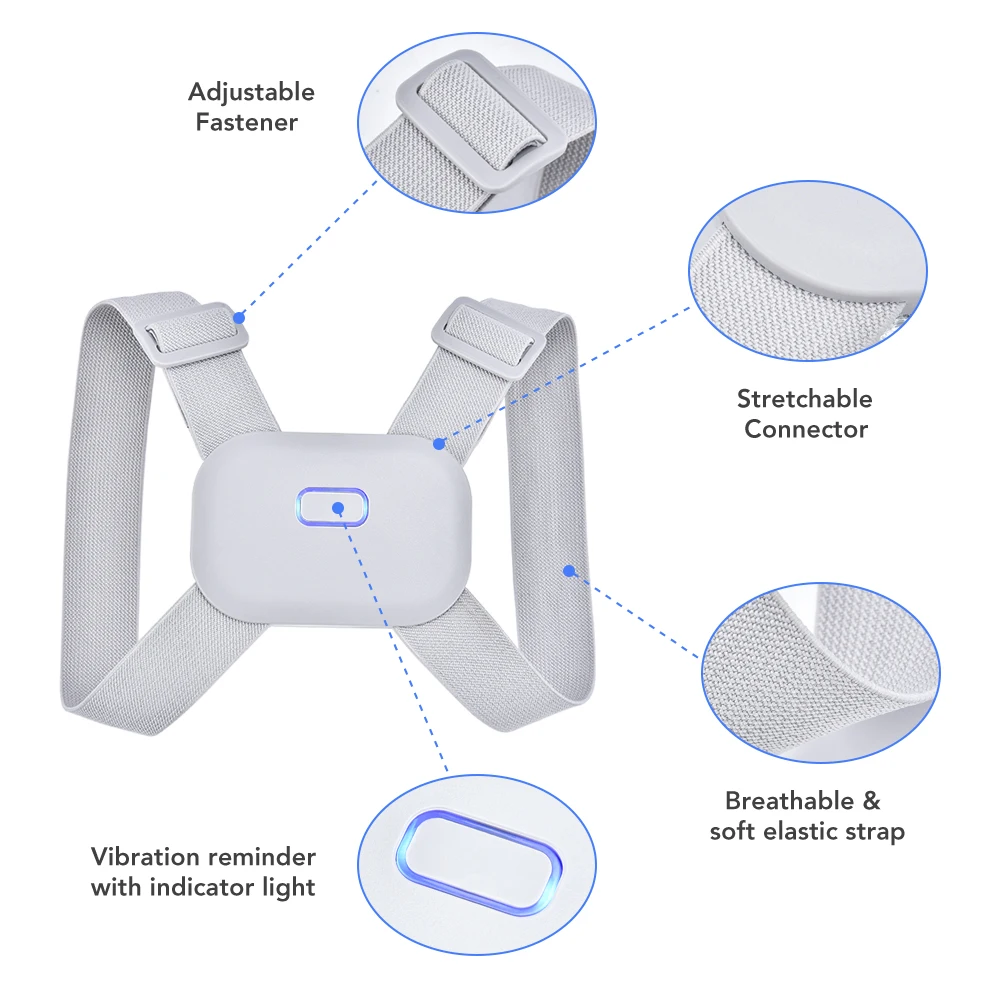 Adjustable Fastener

Stretchable Connector

Breathable & soft elastic strap

Vibration reminder with indicator light