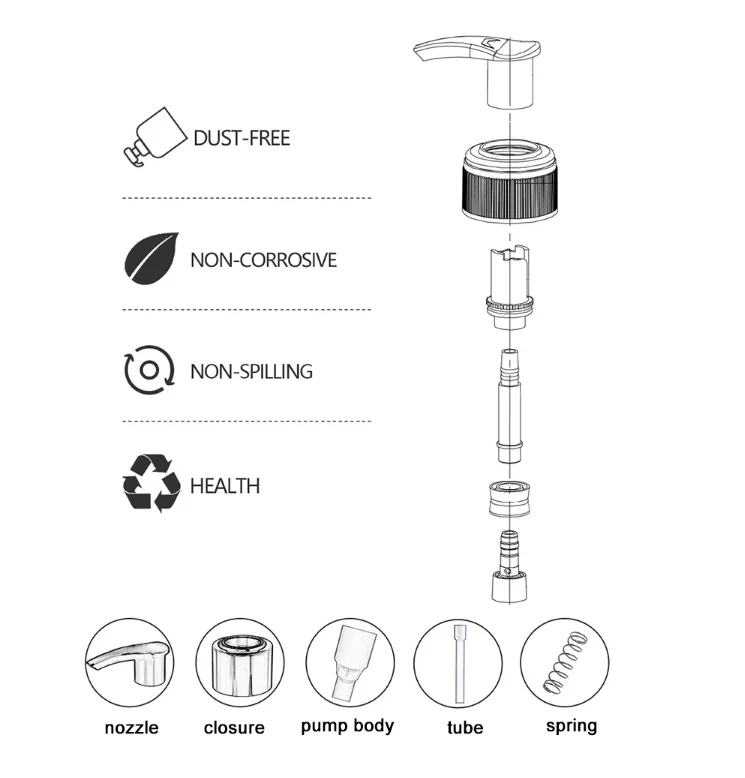 DUST-FREE

NON-CORROSIVE

NON-SPILLING

HEALTH

nozzle

closure

pump body

tube

spring