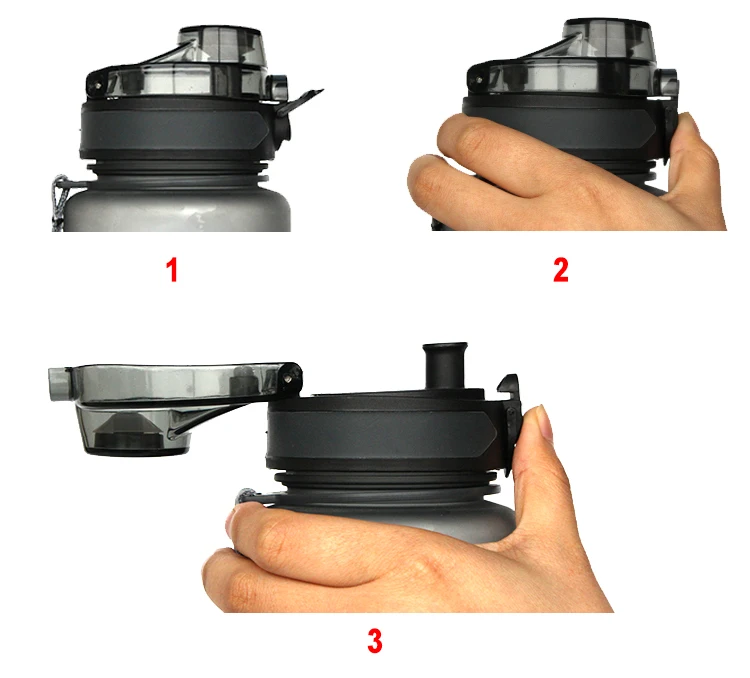 1

2

3