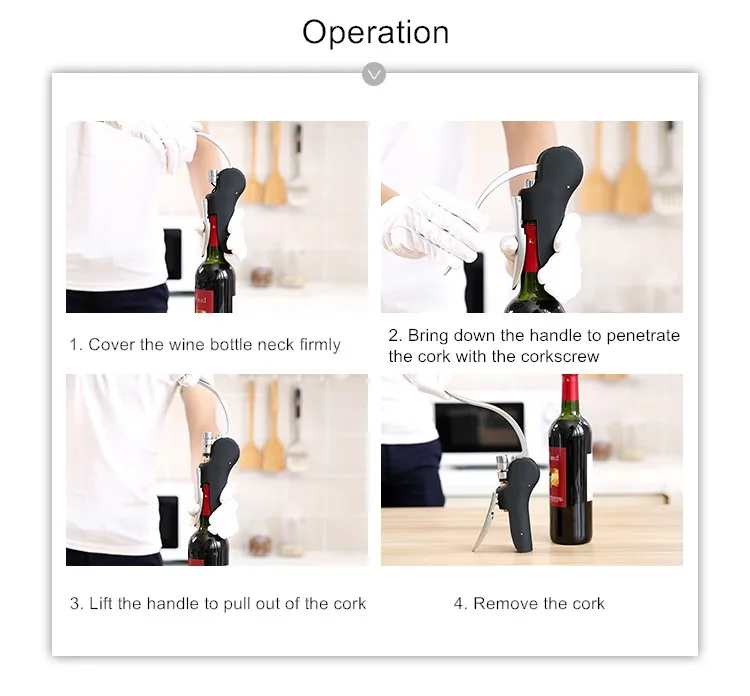 Operation

1. Cover the wine bottle neck firmly

2. Bring down the handle to penetrate the cork with the corkscrew

3. Lift the handle to pull out of the cork

4. Remove the cork