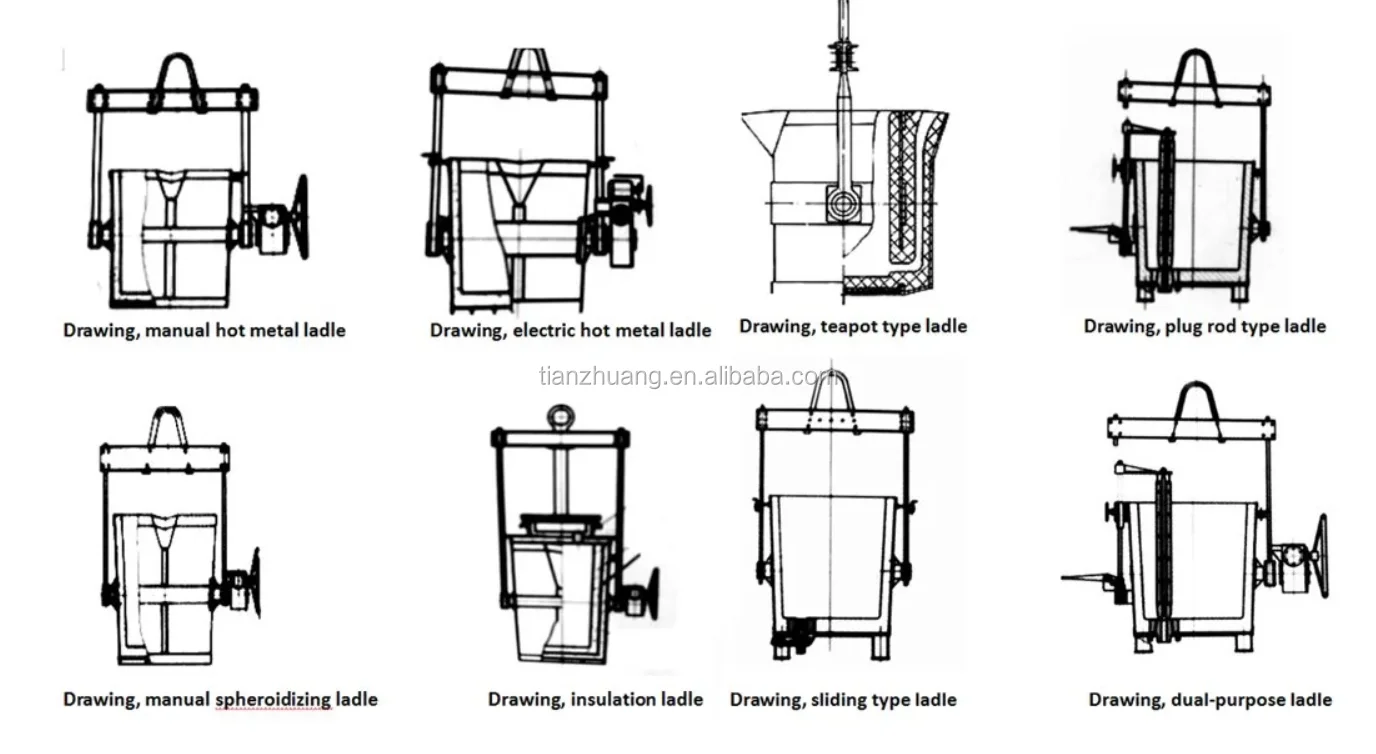 Drawing, manual hot metal ladle

Drawing, electric hot metal ladle

Drawing, teapot type ladle

Drawing, plug rod type ladle

tianzhuang.en.alibaba.com

Drawing, manual spheroidizing ladle

Drawing, insulation ladle

Drawing, sliding type ladle

Drawing, dual-purpose ladle