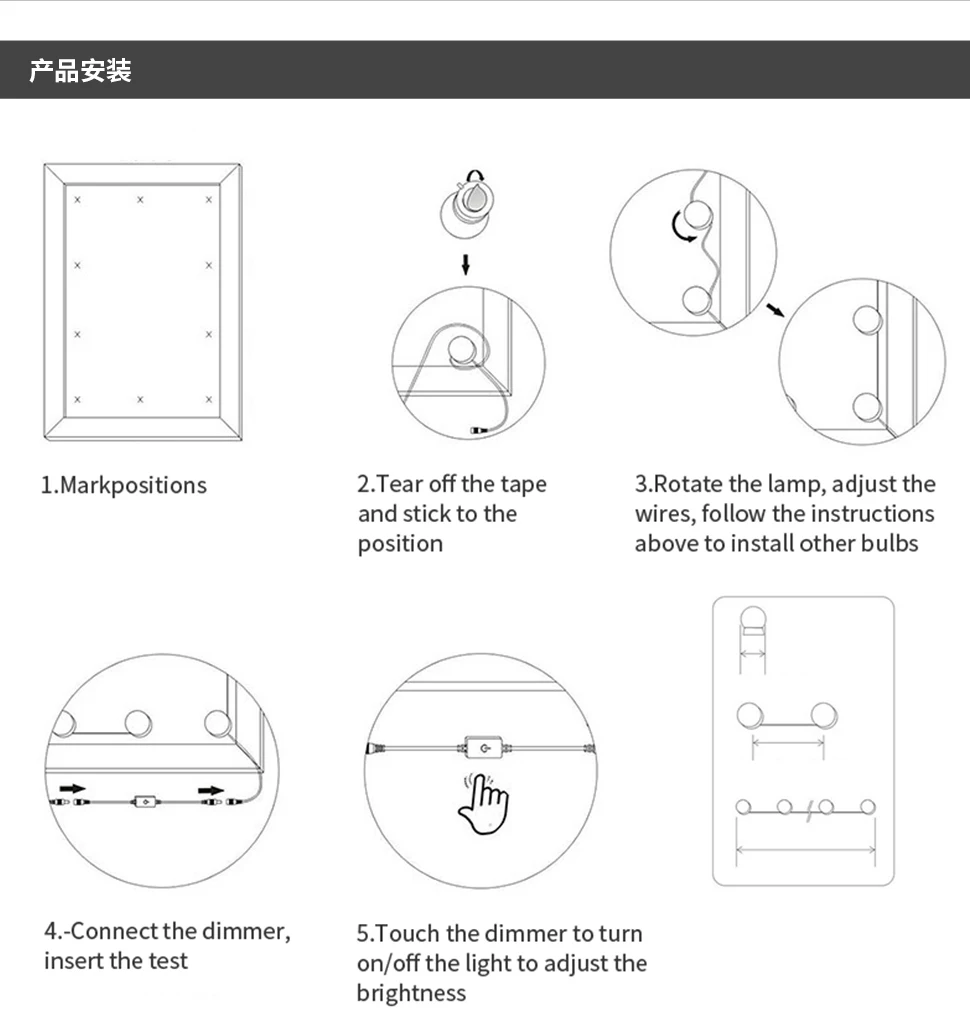 产品安装

1.Markpositions

2.Tear off the tape and stick to the position

3.Rotate the lamp, adjust the wires, follow the instructions above to install other bulbs

4.-Connect the dimmer, insert the test

5.Touch the dimmer to turn on/off the light to adjust the brightness