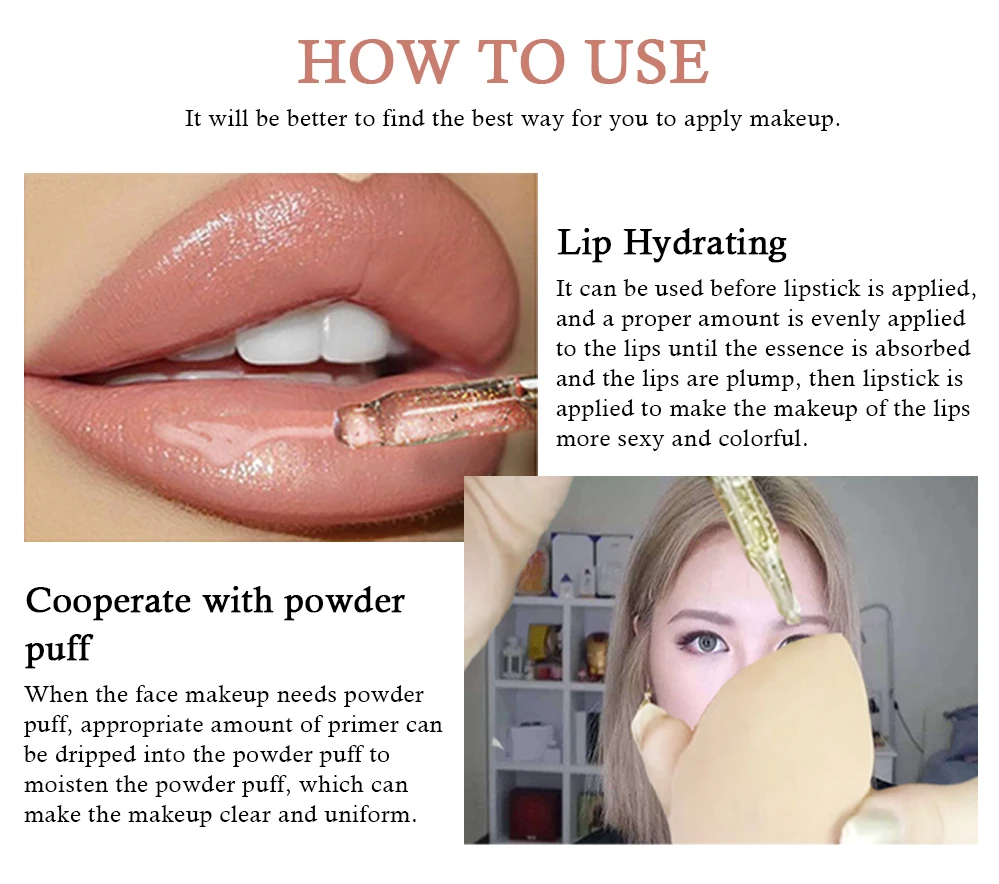 HOW TO USE

It will be better to find the best way for you to apply makeup.

Lip Hydrating

It can be used before lipstick is applied, and a proper amount is evenly applied to the lips until the essence is absorbed and the lips are plump, then lipstick is applied to make the makeup of the lips more sexy and colorful.

Cooperate with powder puff

When the face makeup needs powder puff, appropriate amount of primer can be dripped into the powder puff to moisten the powder puff, which can make the makeup clear and uniform.