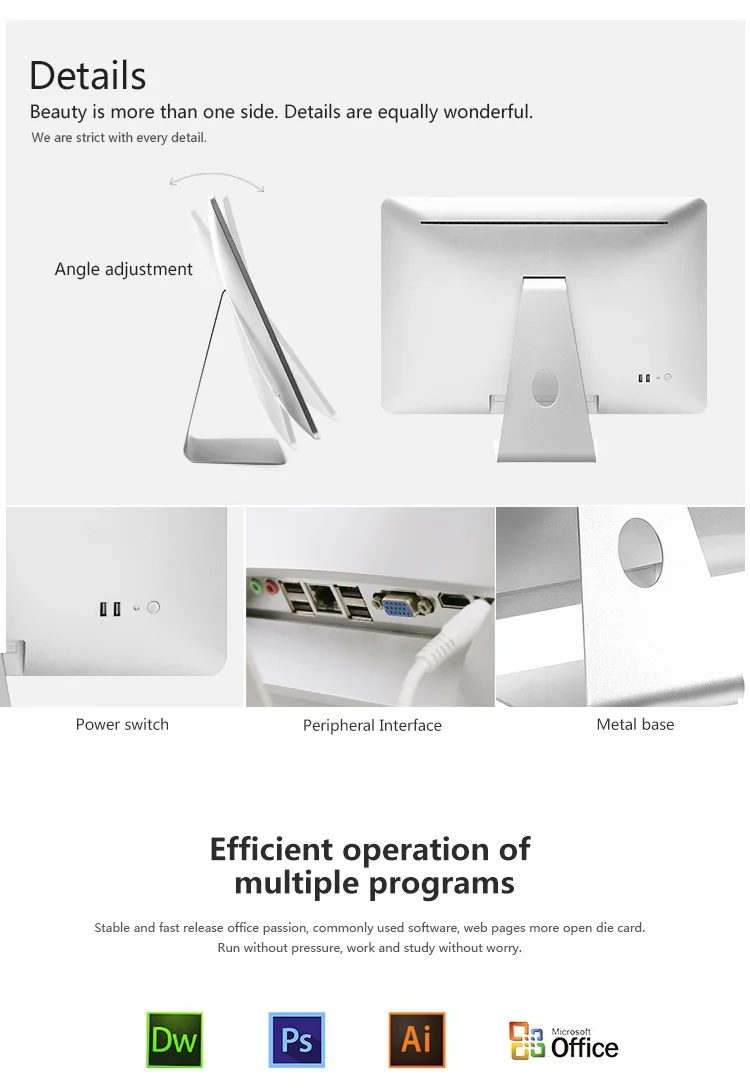 Details
Beauty is more than one side. Details are equally wonderful.
We are strict with every detail.

Angle adjustment

Power switch

Peripheral Interface

Metal base

Efficient operation of multiple programs

Stable and fast release office passion, commonly used software, web pages more open die card.
Run without pressure, work and study without worry.

Dw

Ps

Ai

Microsoft Office