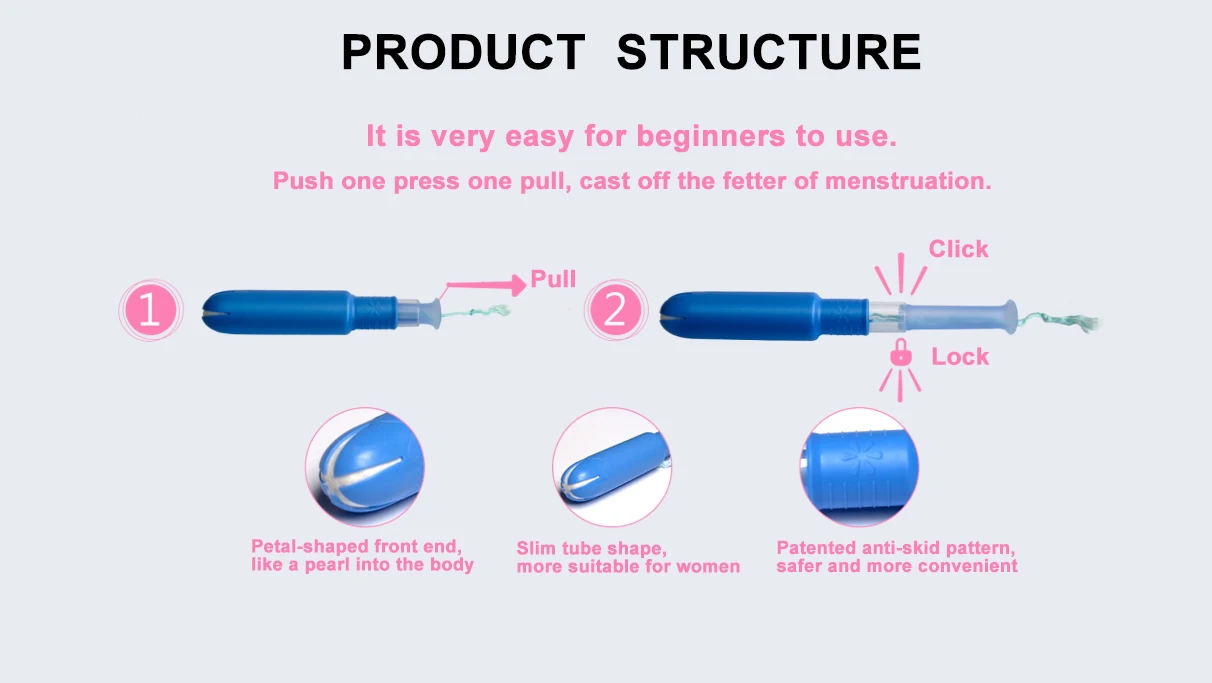 PRODUCT STRUCTURE

It is very easy for beginners to use.

Push one press one pull, cast off the fetter of menstruation.

1

Pull

2

Click

Lock

Petal-shaped front end, like a pearl into the body

Slim tube shape, more suitable for women

Patented anti-skid pattern, safer and more convenient