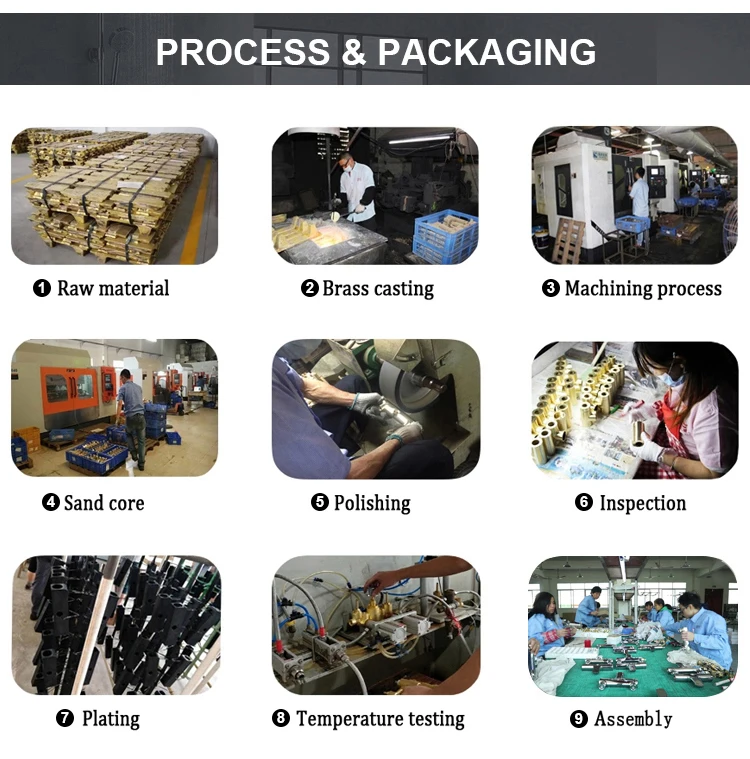 PROCESS & PACKAGING

❶ Raw material

❷ Brass casting

❸ Machining process

❹ Sand core

❺ Polishing

❻ Inspection

❼ Plating

❽ Temperature testing

❾ Assembly