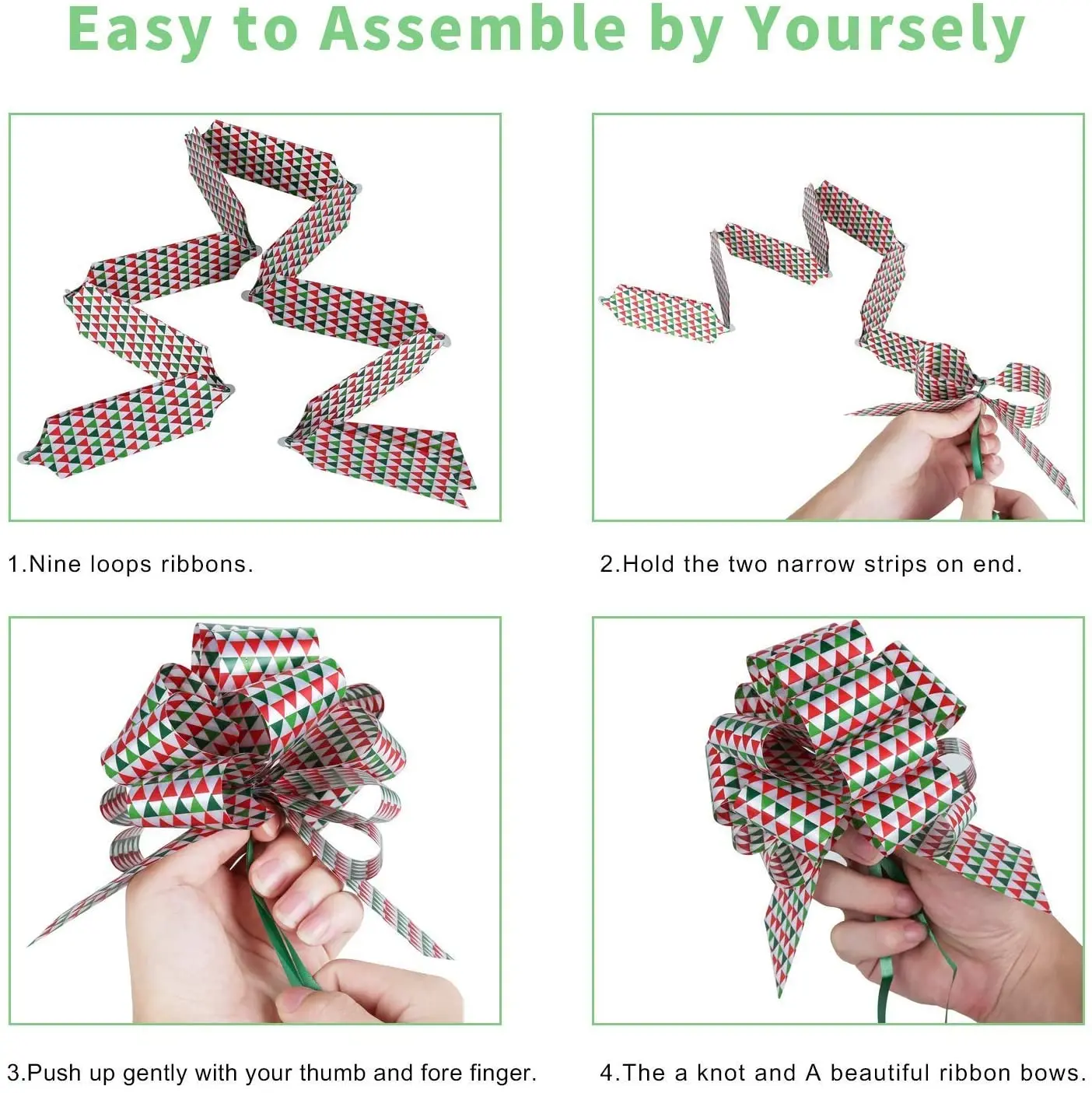 Easy to Assemble by Yoursely

1.Nine loops ribbons.

2.Hold the two narrow strips on end.

3.Push up gently with your thumb and fore finger.

4.The a knot and A beautiful ribbon bows.