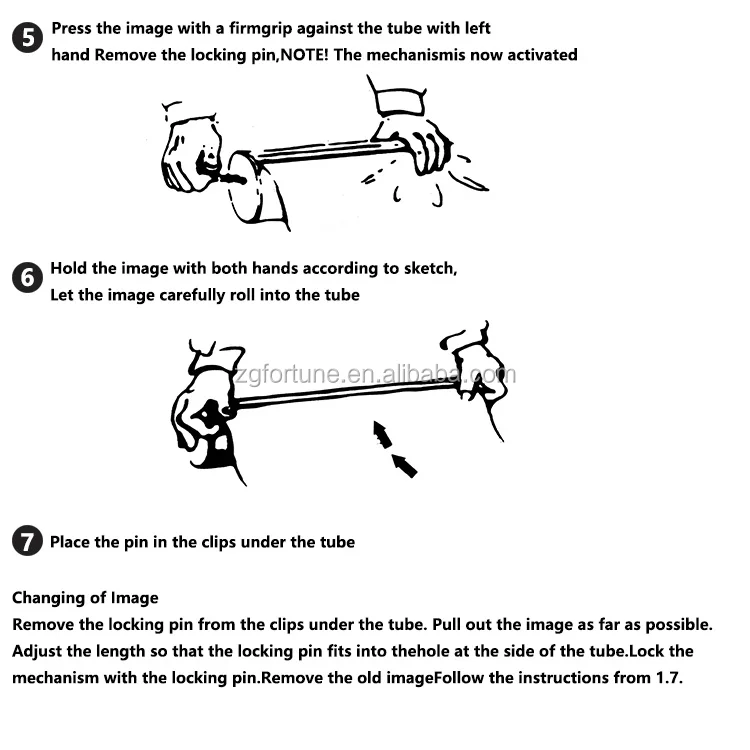 5 Press the image with a firmgrip against the tube with left hand Remove the locking pin,NOTE! The mechanismis now activated

6 Hold the image with both hands according to sketch, Let the image carefully roll into the tube

zgfortune.en.alibaba.com

7 Place the pin in the clips under the tube

Changing of Image
Remove the locking pin from the clips under the tube. Pull out the image as far as possible. Adjust the length so that the locking pin fits into thehole at the side of the tube.Lock the mechanism with the locking pin.Remove the old imageFollow the instructions from 1.7.