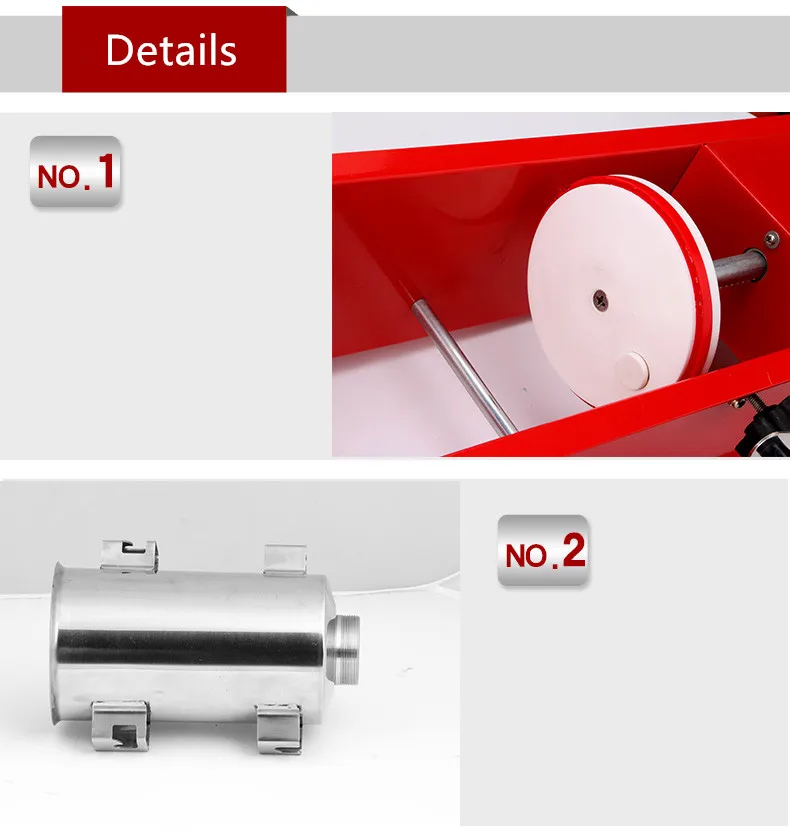 Details

NO.1

NO.2