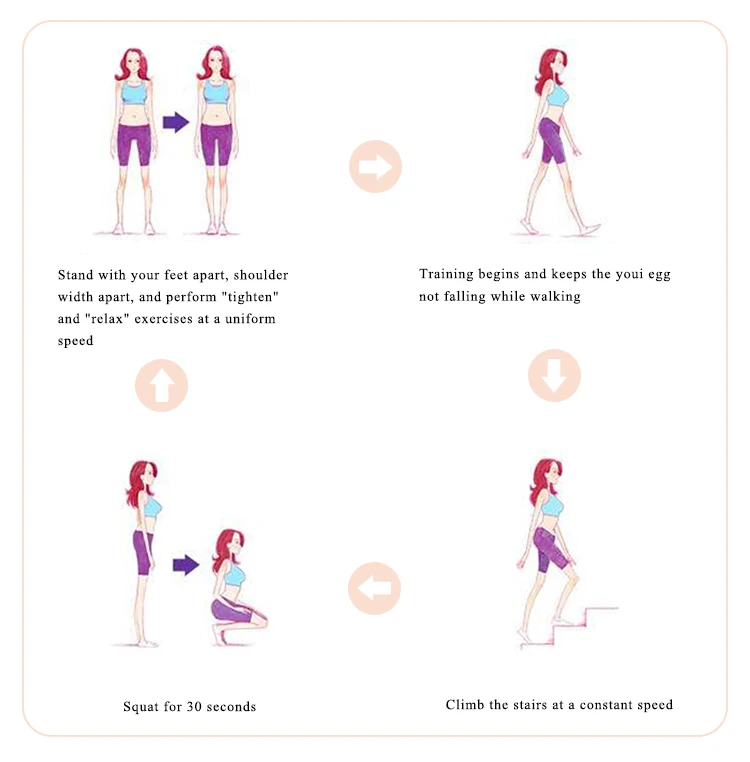 Stand with your feet apart, shoulder width apart, and perform "tighten" and "relax" exercises at a uniform speed

Training begins and keeps the youi egg not falling while walking

Squat for 30 seconds

Climb the stairs at a constant speed