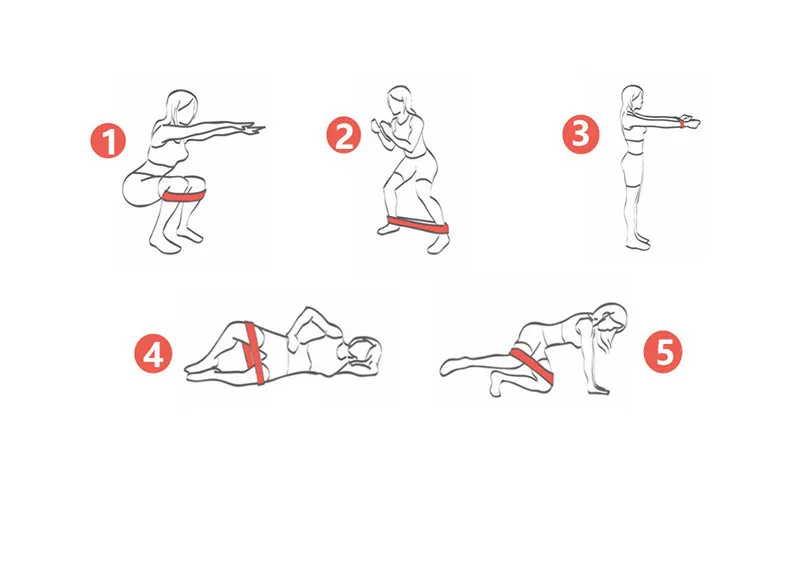 1
2
3
4
5