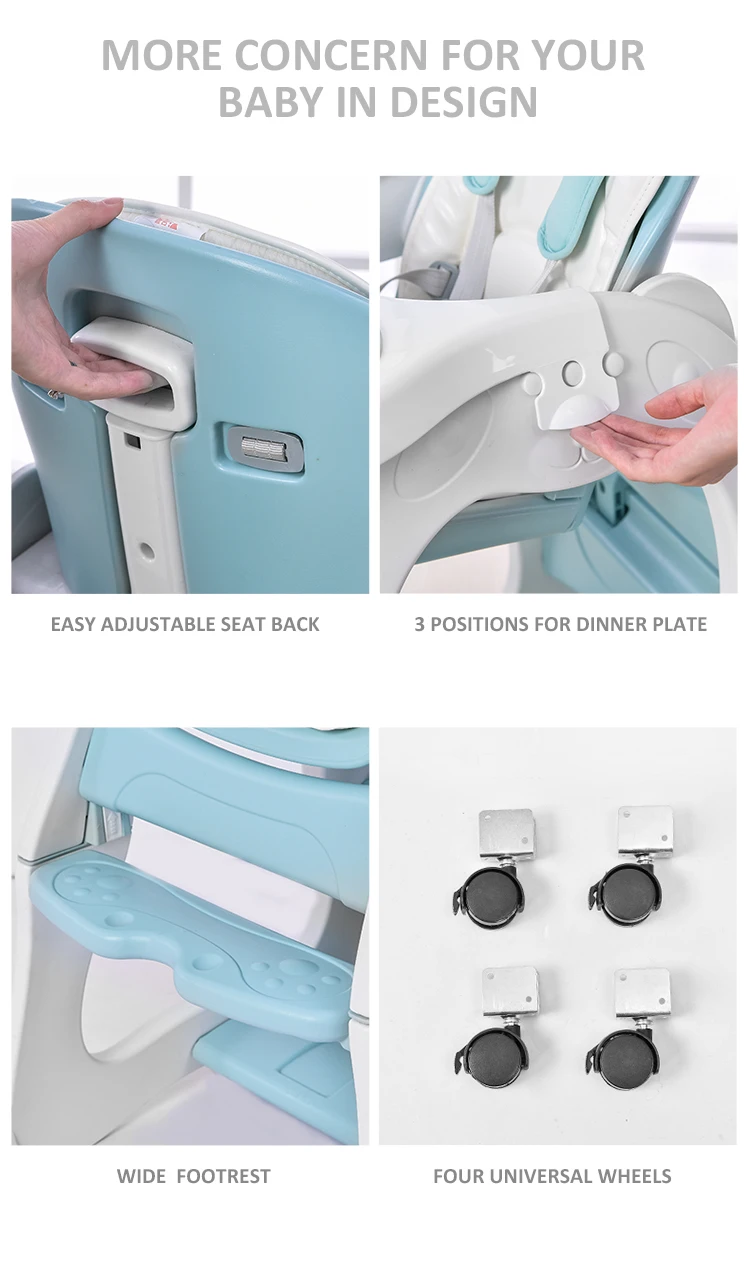 MORE CONCERN FOR YOUR BABY IN DESIGN

EASY ADJUSTABLE SEAT BACK

3 POSITIONS FOR DINNER PLATE

WIDE  FOOTREST

FOUR UNIVERSAL WHEELS