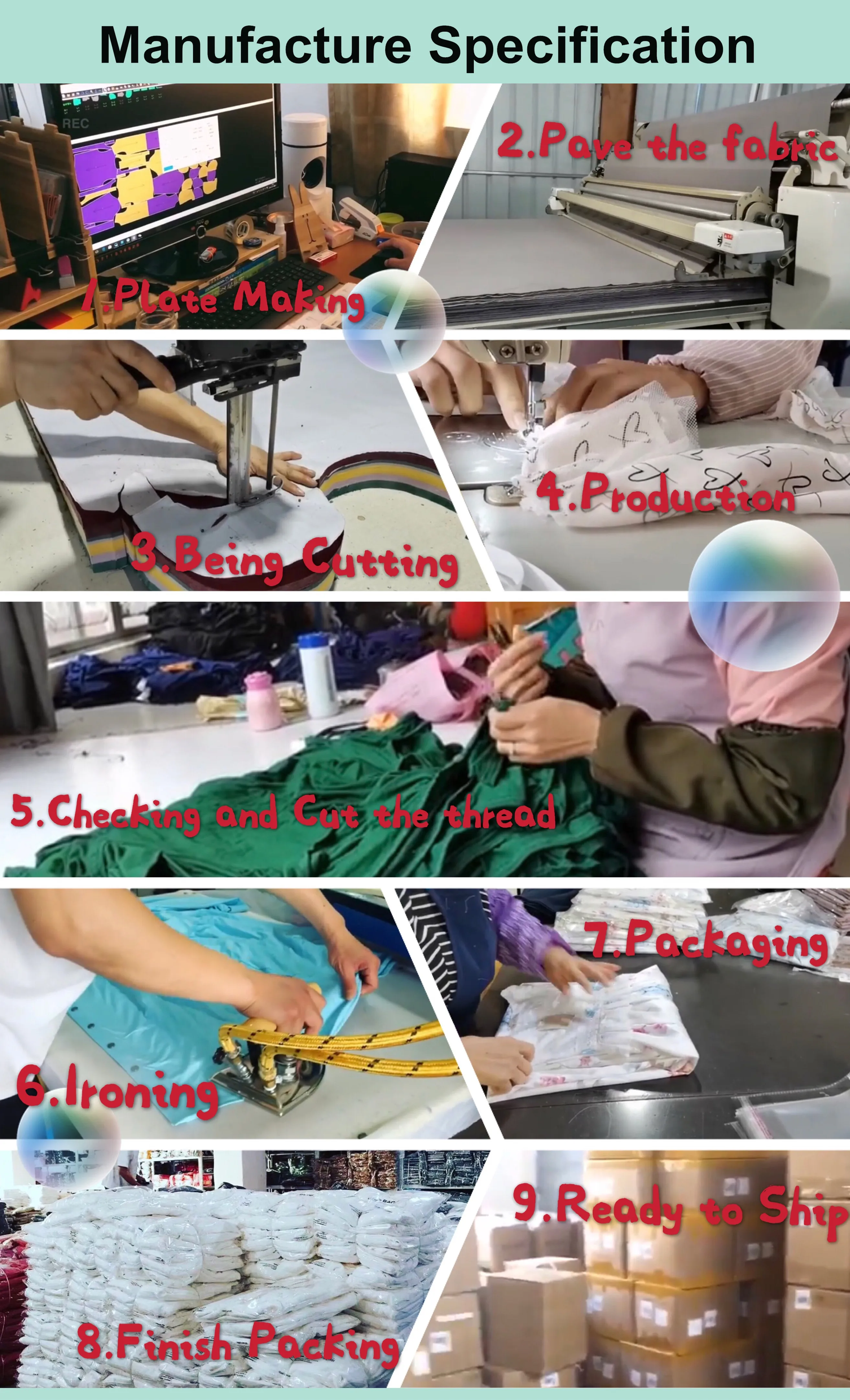 Manufacture Specification

REC

1.Plate Making

2.Pave the fabric

3.Being Cutting

4.Production

5.Checking and Cut the thread

6.Ironing

7.Packaging

8.Finish Packing

9.Ready to Ship