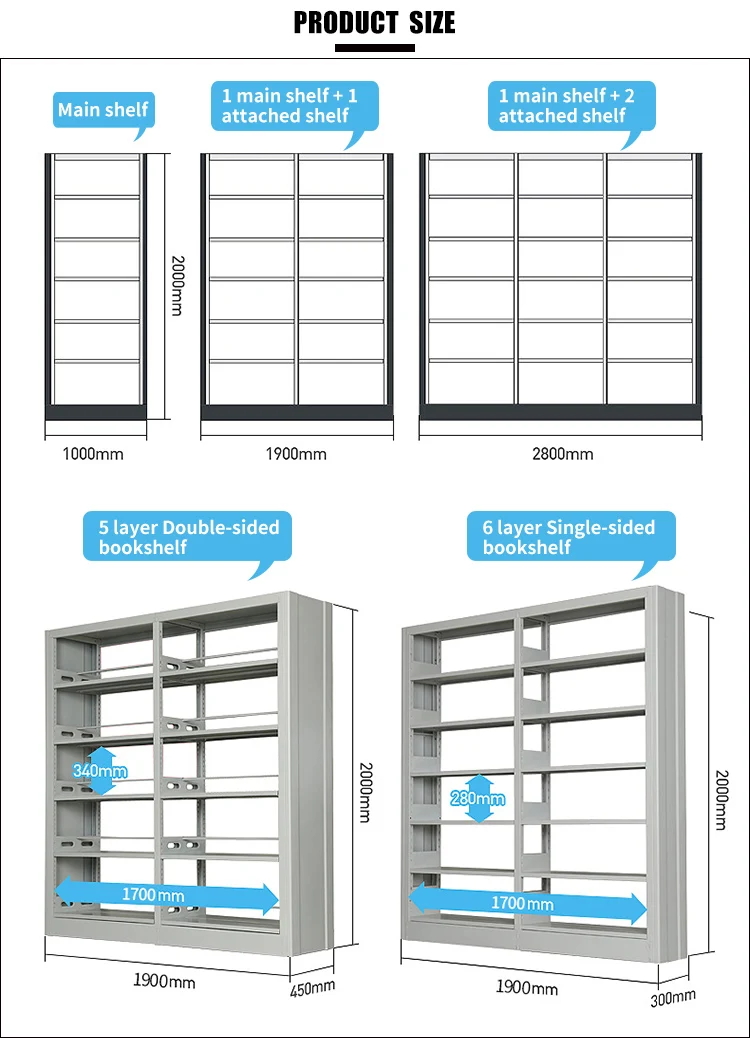 PRODUCT SIZE

Main shelf

1 main shelf + 1 attached shelf

1 main shelf + 2 attached shelf

2000mm

1000mm

1900mm

2800mm

5 layer Double-sided bookshelf

6 layer Single-sided bookshelf

340mm

1700mm

2000mm

1900mm

450mm

280mm

1700mm

2000mm

1900mm

300mm