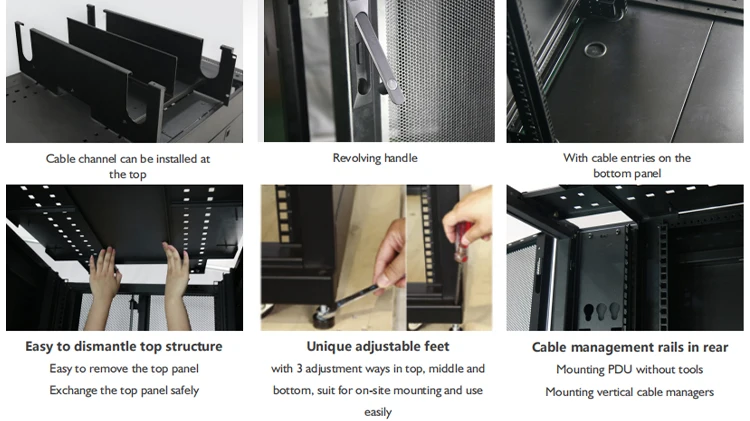 Cable channel can be installed at the top

Revolving handle

With cable entries on the bottom panel

Easy to dismantle top structure

Easy to remove the top panel

Exchange the top panel safely

Unique adjustable feet

with 3 adjustment ways in top, middle and bottom, suit for on-site mounting and use easily

Cable management rails in rear

Mounting PDU without tools

Mounting vertical cable managers