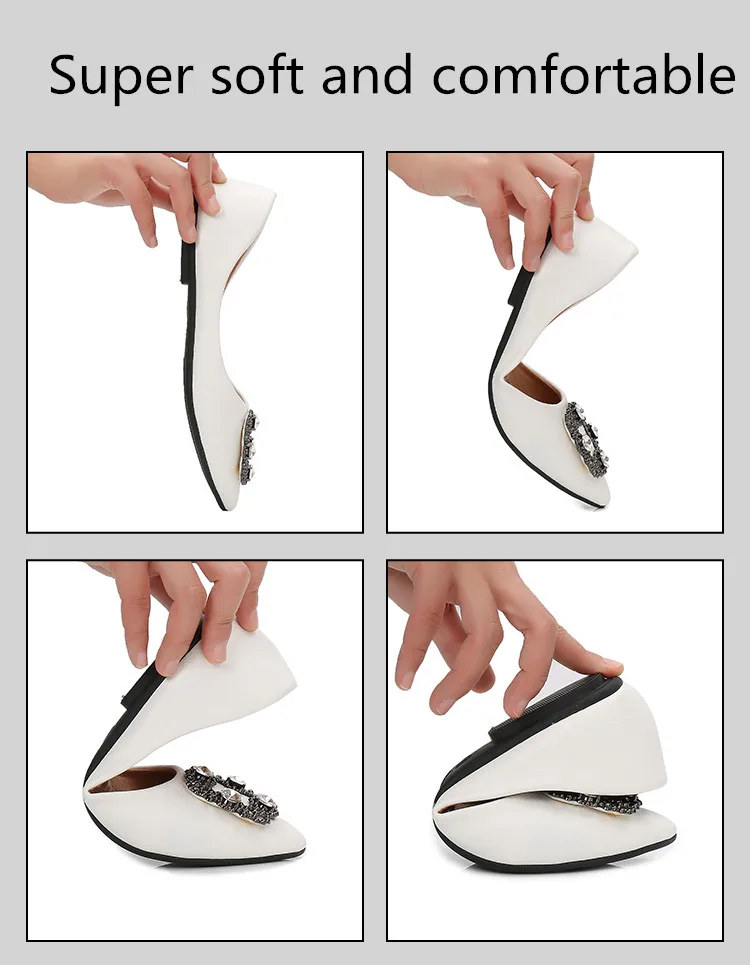 Super soft and comfortable