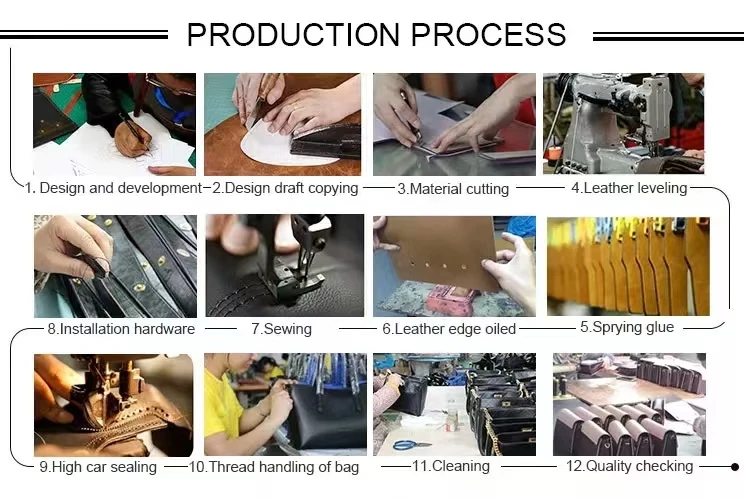 PRODUCTION PROCESS

1. Design and development
2.Design draft copying
3.Material cutting
4.Leather leveling

8.Installation hardware
7.Sewing
6.Leather edge oiled
5.Sprying glue

9.High car sealing
10.Thread handling of bag
11.Cleaning
12.Quality checking