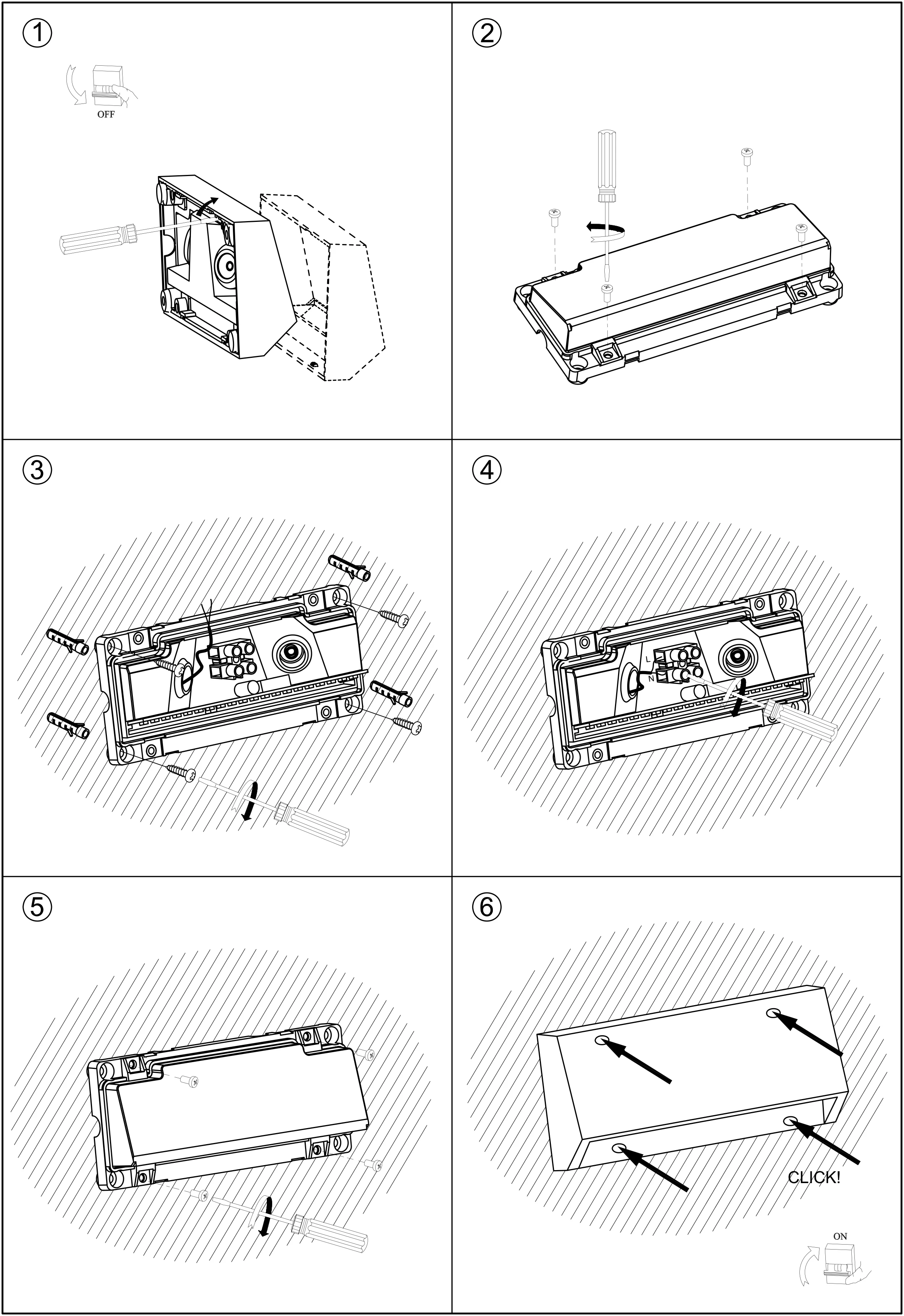 ①

OFF

②

③

④

L
N

⑤

⑥

CLICK!

ON