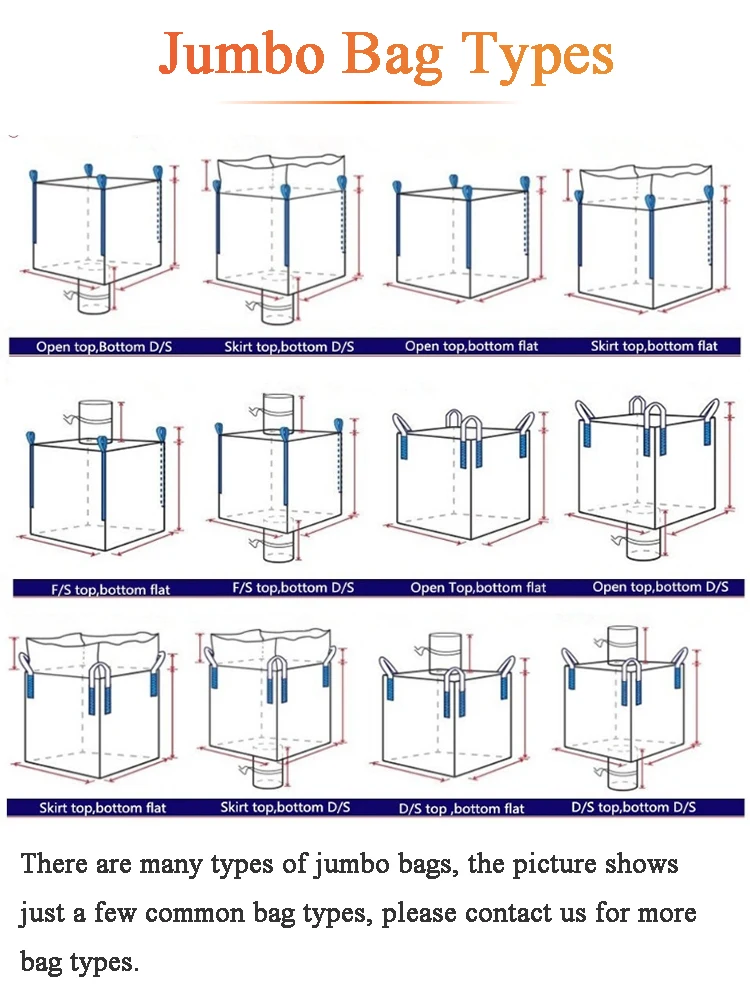 Jumbo Bag Types

Open top,Bottom D/S

Skirt top,bottom D/S

Open top,bottom flat

Skirt top,bottom flat

F/S top,bottom flat

F/S top,bottom D/S

Open Top,bottom flat

Open top,bottom D/S

Skirt top,bottom flat

Skirt top,bottom D/S

D/S top ,bottom flat

D/S top,bottom D/S

There are many types of jumbo bags, the picture shows just a few common bag types, please contact us for more bag types.