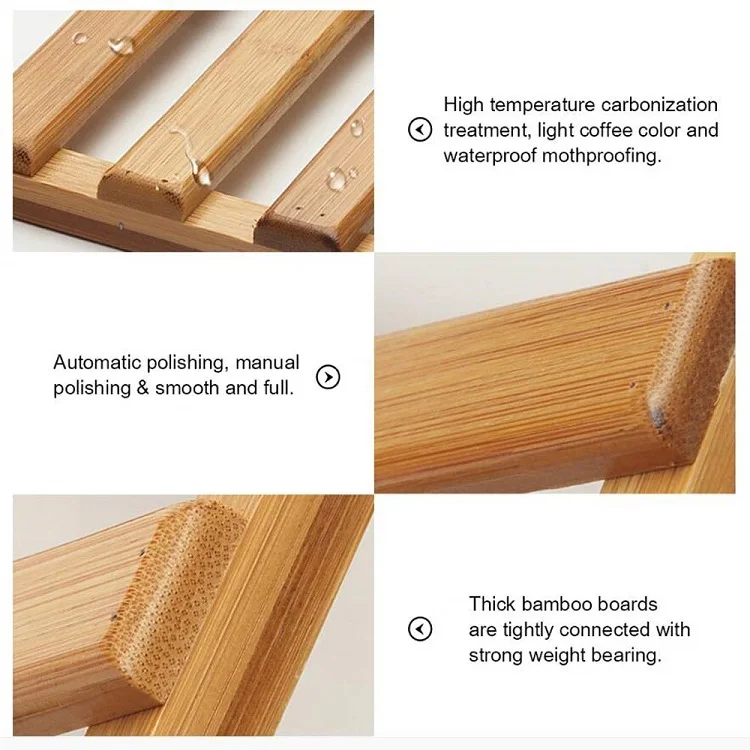 High temperature carbonization treatment, light coffee color and waterproof mothproofing.

Automatic polishing, manual polishing & smooth and full.

Thick bamboo boards are tightly connected with strong weight bearing.