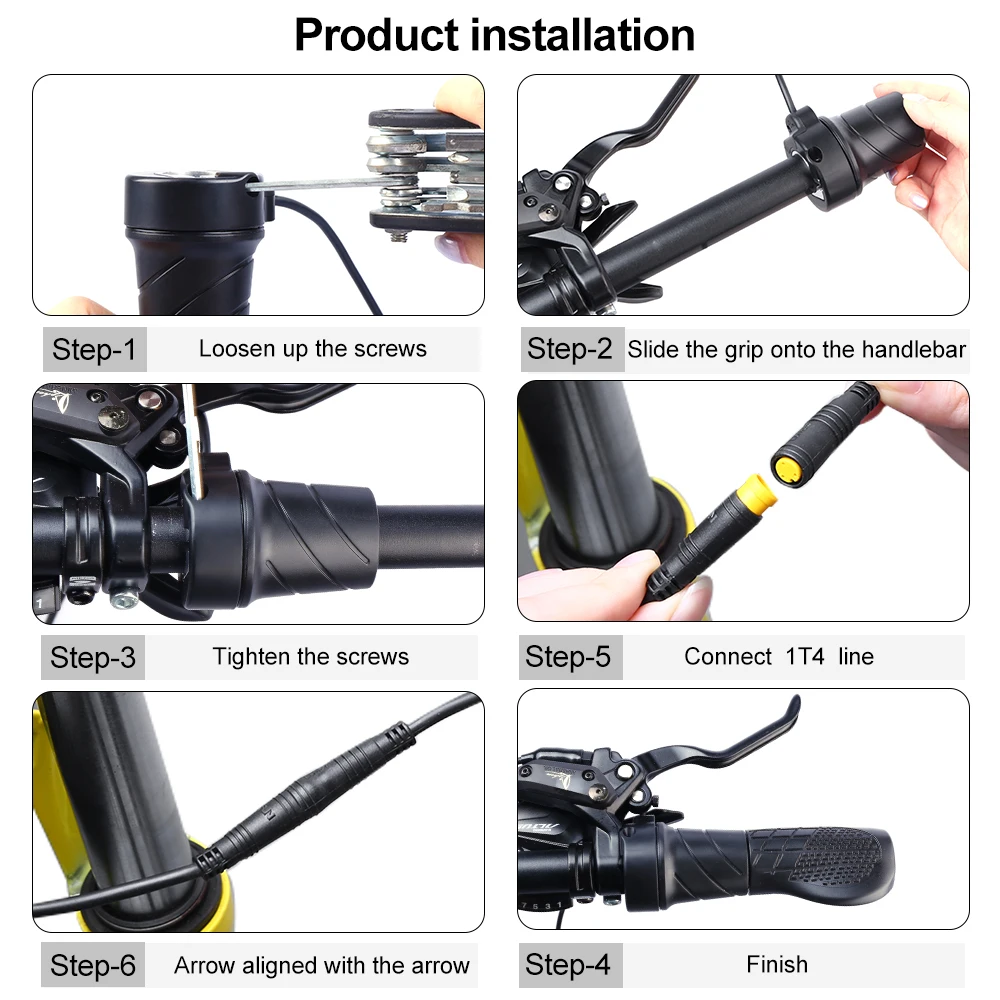 Product installation

Step-1 Loosen up the screws

Step-2 Slide the grip onto the handlebar

Step-3 Tighten the screws

Step-5 Connect 1T4 line

Step-6 Arrow aligned with the arrow

Step-4 Finish